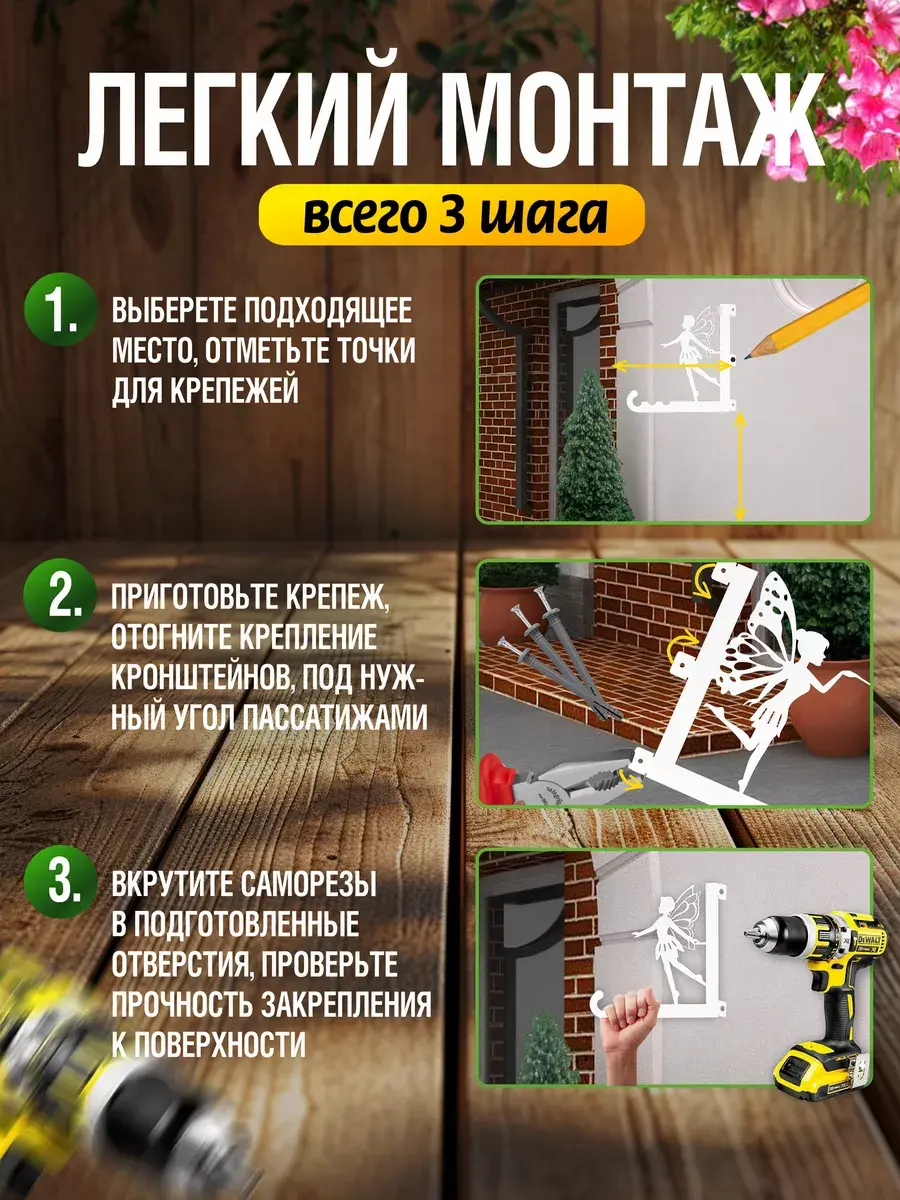 ЛЕГКИЙ МОНТАЖ

всего 3 шага

1. ВЫБЕРЕТЕ ПОДХОДЯЩЕЕ МЕСТО, ОТМЕТЬТЕ ТОЧКИ ДЛЯ КРЕПЕЖЕЙ

2. ПРИГОТОВЬТЕ КРЕПЕЖ, ОТОГНИТЕ КРЕПЛЕНИЕ КРОНШТЕЙНОВ, ПОД НУЖНЫЙ УГОЛ ПАССАТИЖАМИ

3. ВКРУТИТЕ САМОРЕЗЫ В ПОДГОТОВЛЕННЫЕ ОТВЕРСТИЯ, ПРОВЕРЬТЕ ПРОЧНОСТЬ ЗАКРЕПЛЕНИЯ К ПОВЕРХНОСТИ

DEWALT