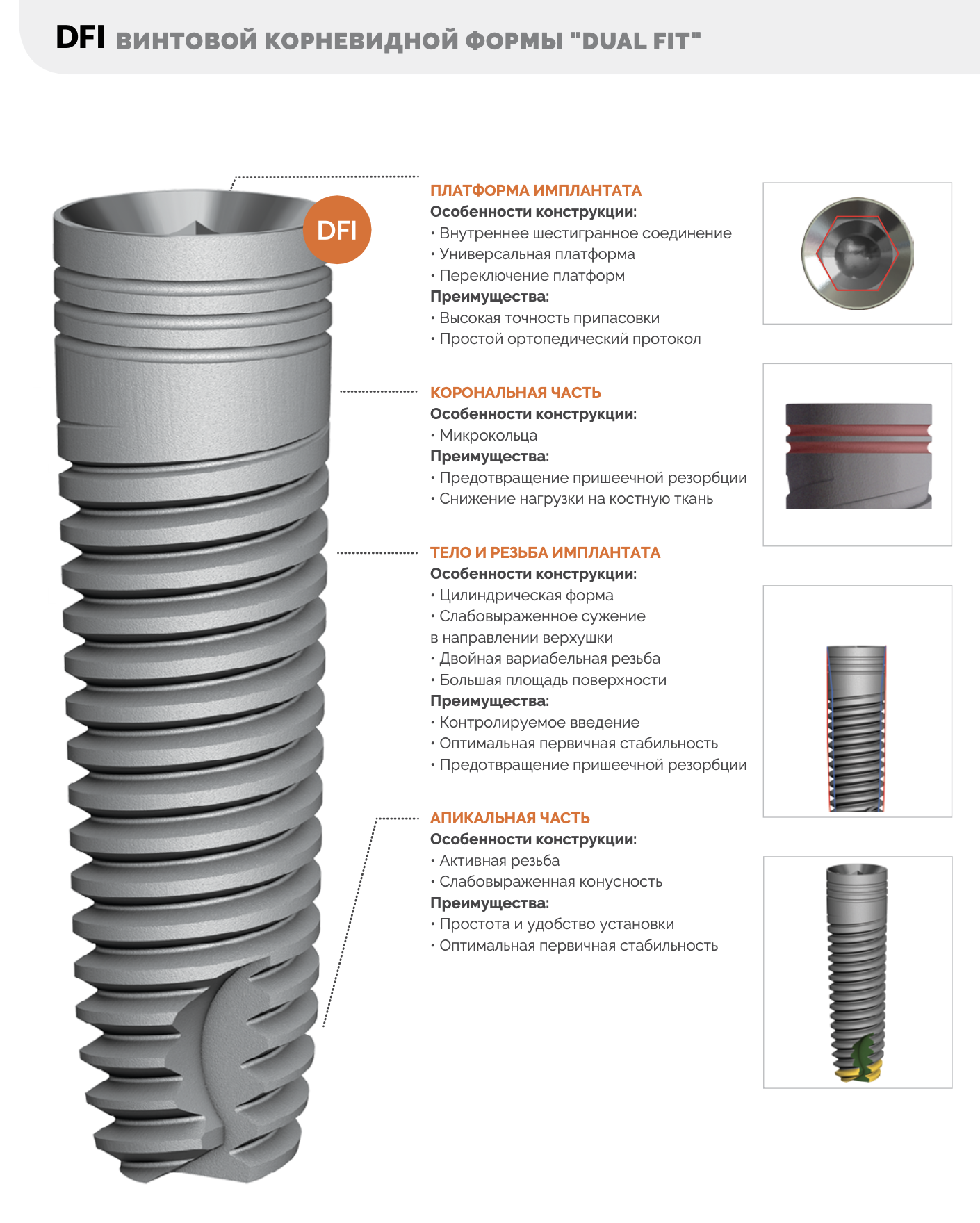 DFI ВИНТОВОЙ КОРНЕВИДНОЙ ФОРМЫ "DUAL FIT"

DFI

ПЛАТФОРМА ИМПЛАНТАТА
Особенности конструкции:
• Внутреннее шестигранное соединение
• Универсальная платформа
• Переключение платформ
Преимущества:
• Высокая точность припасовки
• Простой ортопедический протокол

КОРОНАЛЬНАЯ ЧАСТЬ
Особенности конструкции:
• Микрокольца
Преимущества:
• Предотвращение пришеечной резорбции
• Снижение нагрузки на костную ткань

ТЕЛО И РЕЗЬБА ИМПЛАНТАТА
Особенности конструкции:
• Цилиндрическая форма
• Слабовыраженное сужение в направлении верхушки
• Двойная вариабельная резьба
• Большая площадь поверхности
Преимущества:
• Контролируемое введение
• Оптимальная первичная стабильность
• Предотвращение пришеечной резорбции

АПИКАЛЬНАЯ ЧАСТЬ
Особенности конструкции:
• Активная резьба
• Слабовыраженная конусность
Преимущества:
• Простота и удобство установки
• Оптимальная первичная стабильность