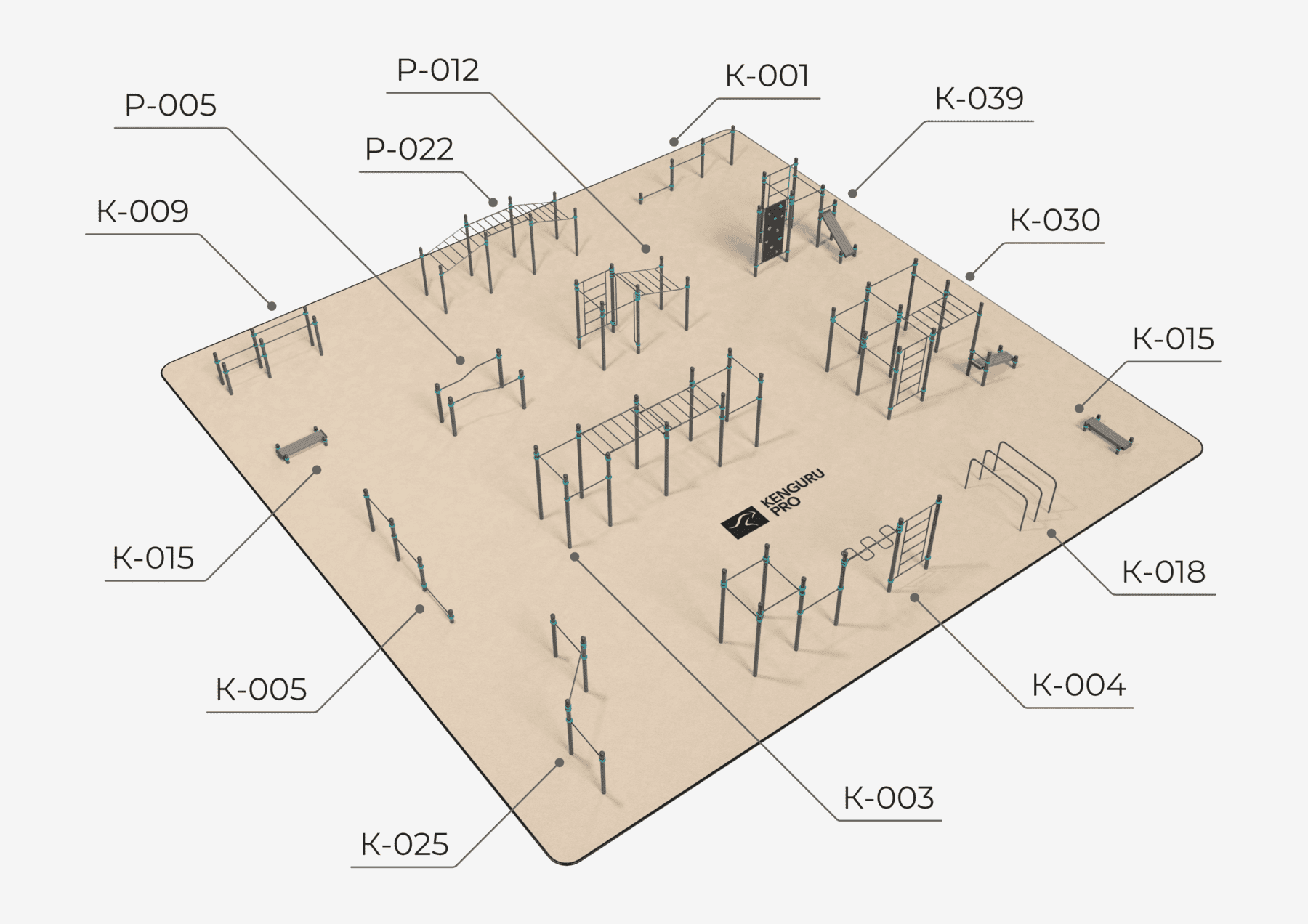 P-012
K-001
P-005
K-039
P-022
K-009
K-030
K-015
KENGURU PRO
K-015
K-018
K-005
K-004
K-003
K-025