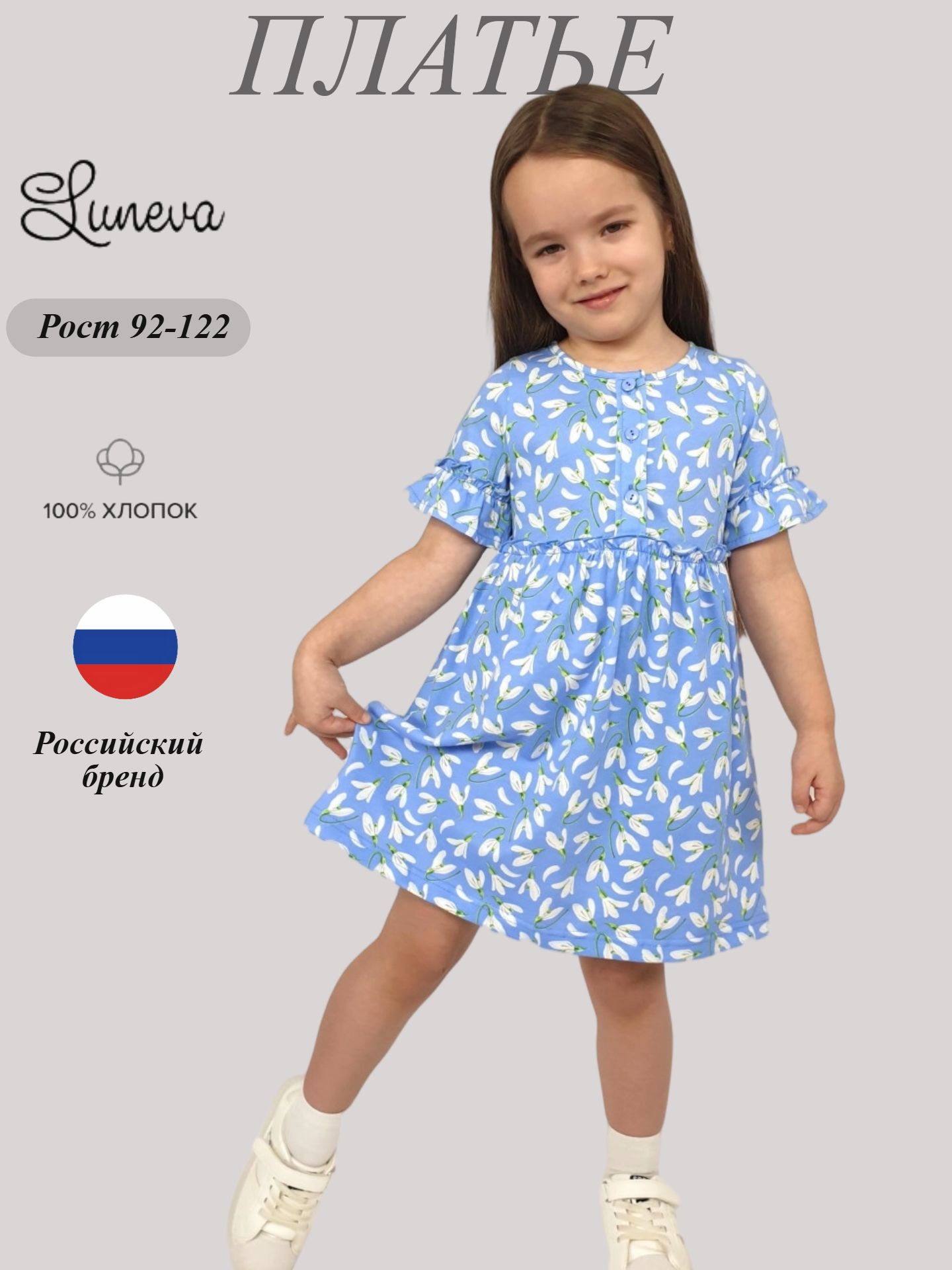 ПЛАТЬЕ

Luneva

Рост 92-122

100% ХЛОПОК

Российский бренд