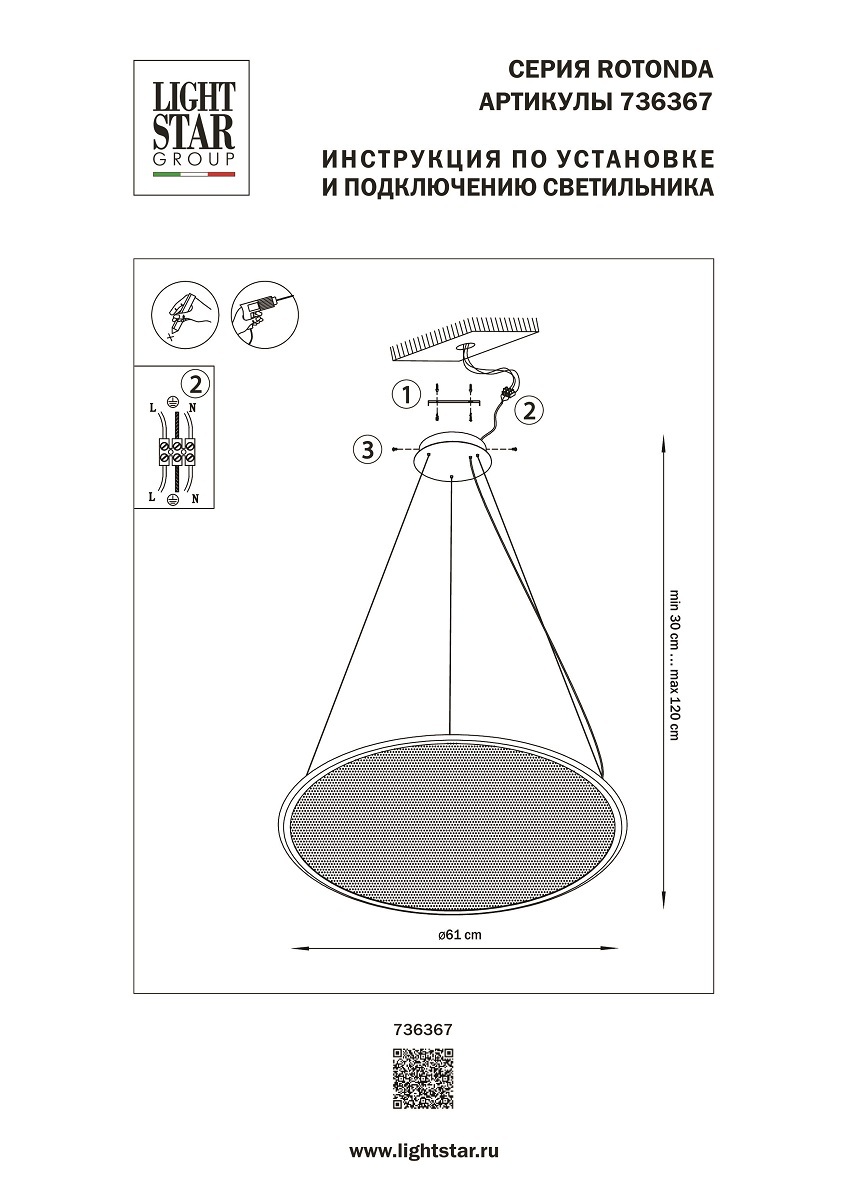 LIGHT STAR GROUP

СЕРИЯ ROTONDA
АРТИКУЛЫ 736367

ИНСТРУКЦИЯ ПО УСТАНОВКЕ
И ПОДКЛЮЧЕНИЮ СВЕТИЛЬНИКА

2
L N
L N

1
2
3

min 30 cm ... max 120 cm

ø61 cm

736367

www.lightstar.ru