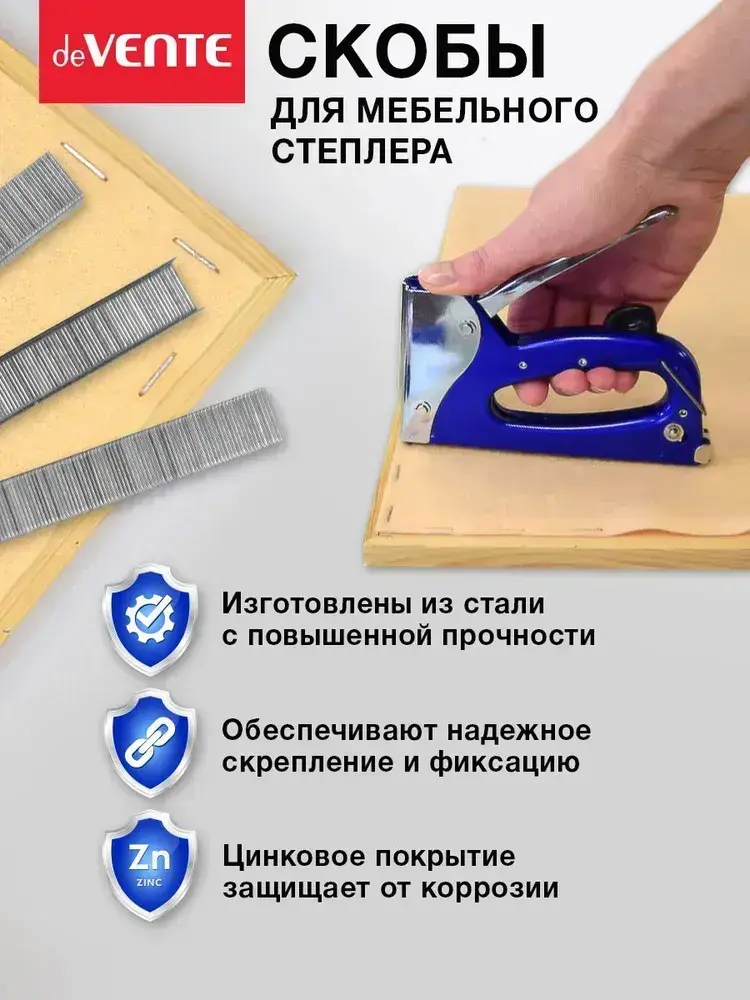 deVENTE

СКОБЫ
ДЛЯ МЕБЕЛЬНОГО СТЕПЛЕРА

Изготовлены из стали с повышенной прочности

Обеспечивают надежное скрепление и фиксацию

Zn
ZINC

Цинковое покрытие защищает от коррозии