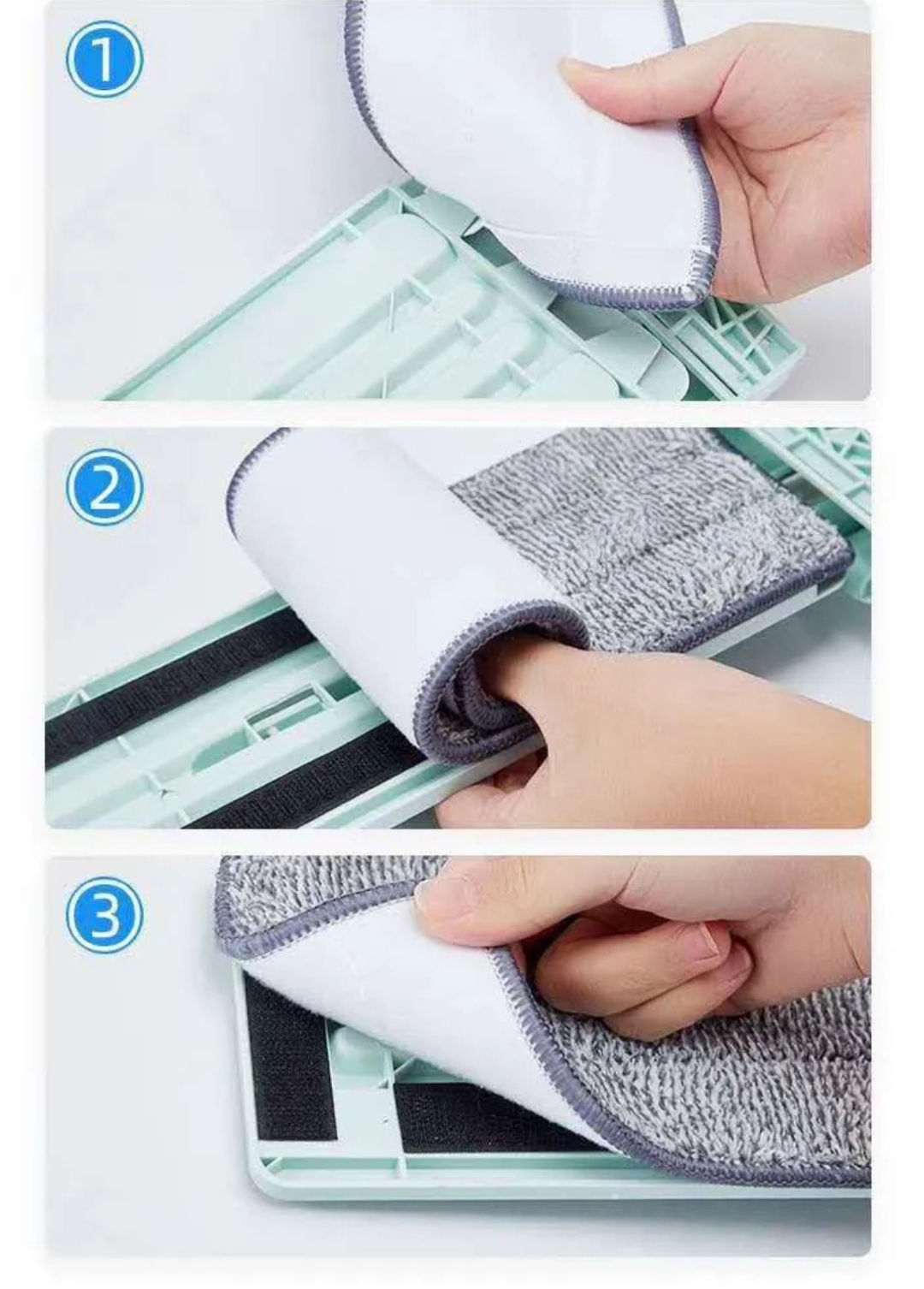 1

2

3