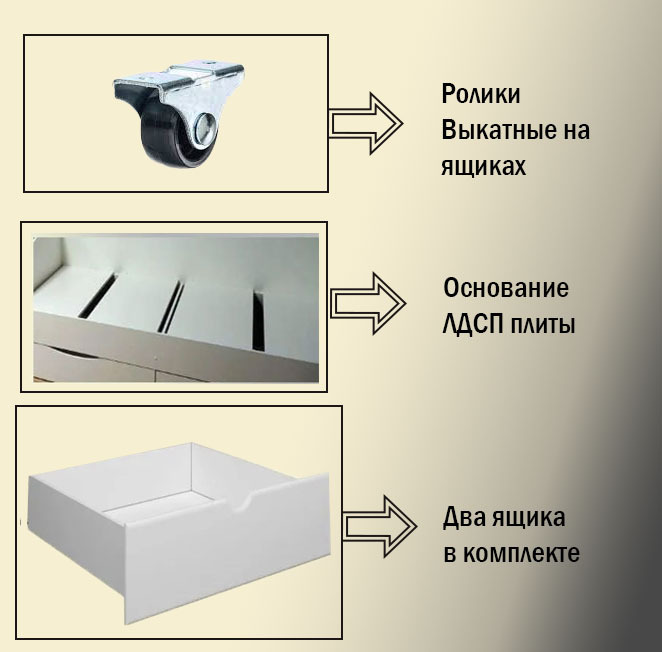 Ролики Выкатные на ящиках

Основание ЛДСП плиты

Два ящика в комплекте