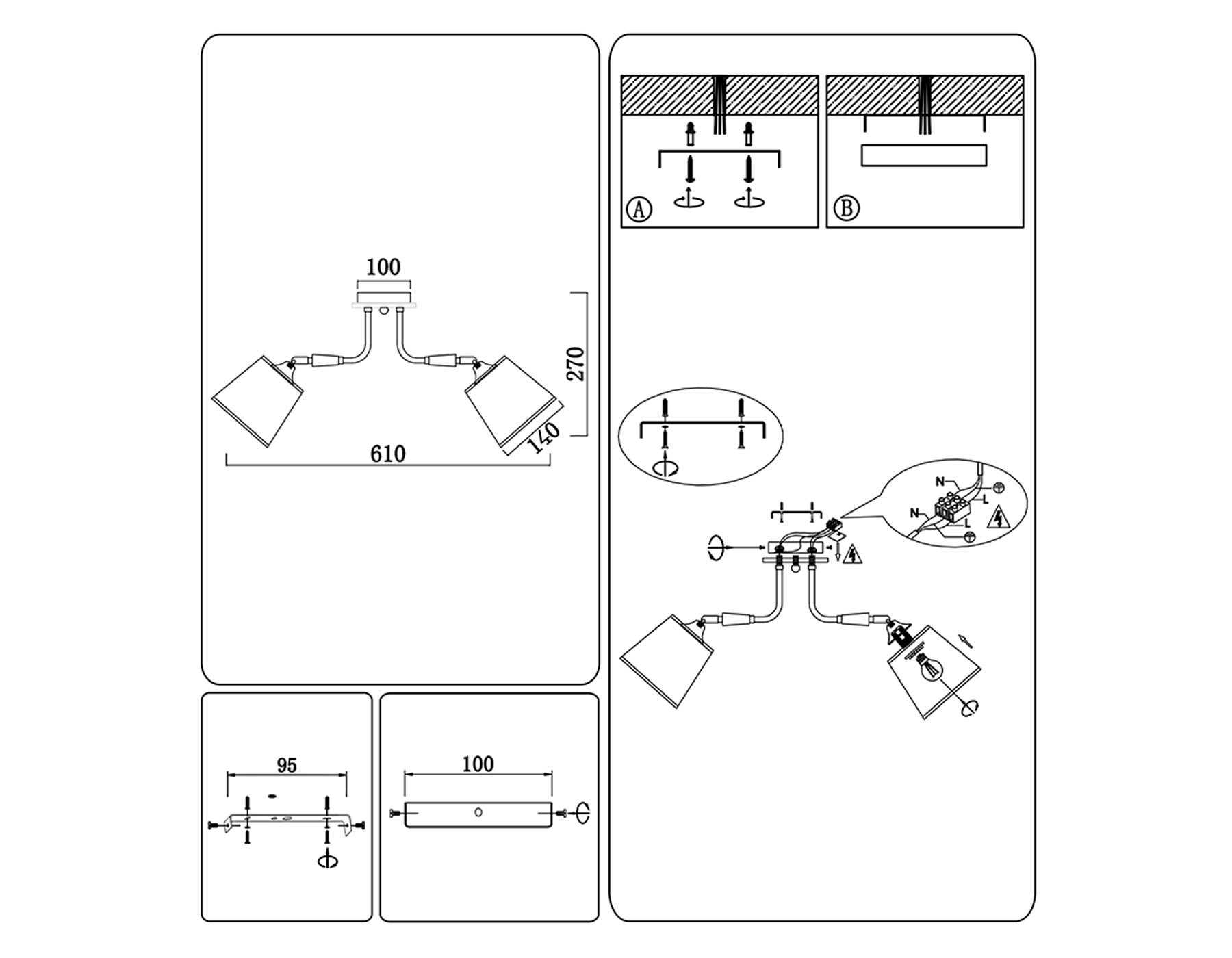 100
270
140
610

95

100

A
B

N
L
N
L