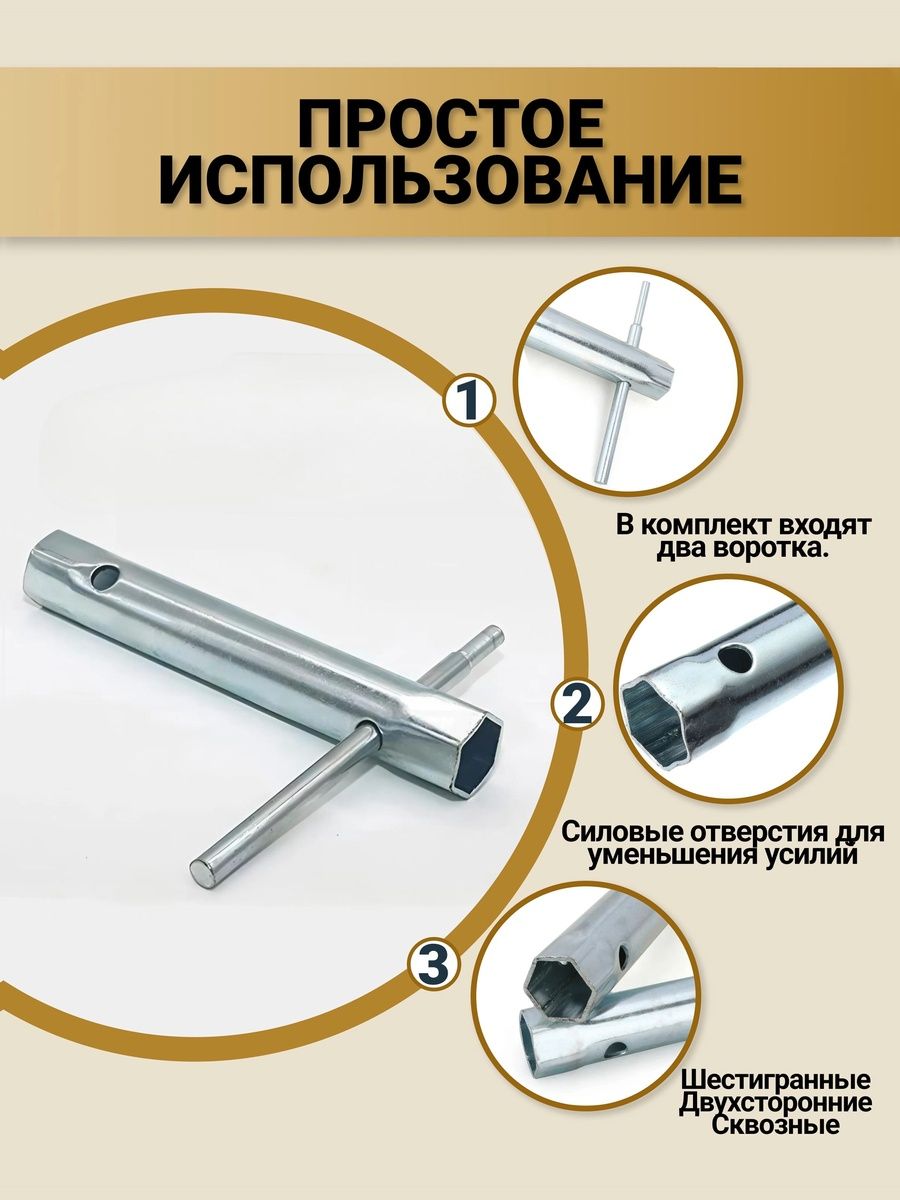 ПРОСТОЕ ИСПОЛЬЗОВАНИЕ

1

В комплект входят два воротка.

2

Силовые отверстия для уменьшения усилий

3

Шестигранные
Двухсторонние
Сквозные