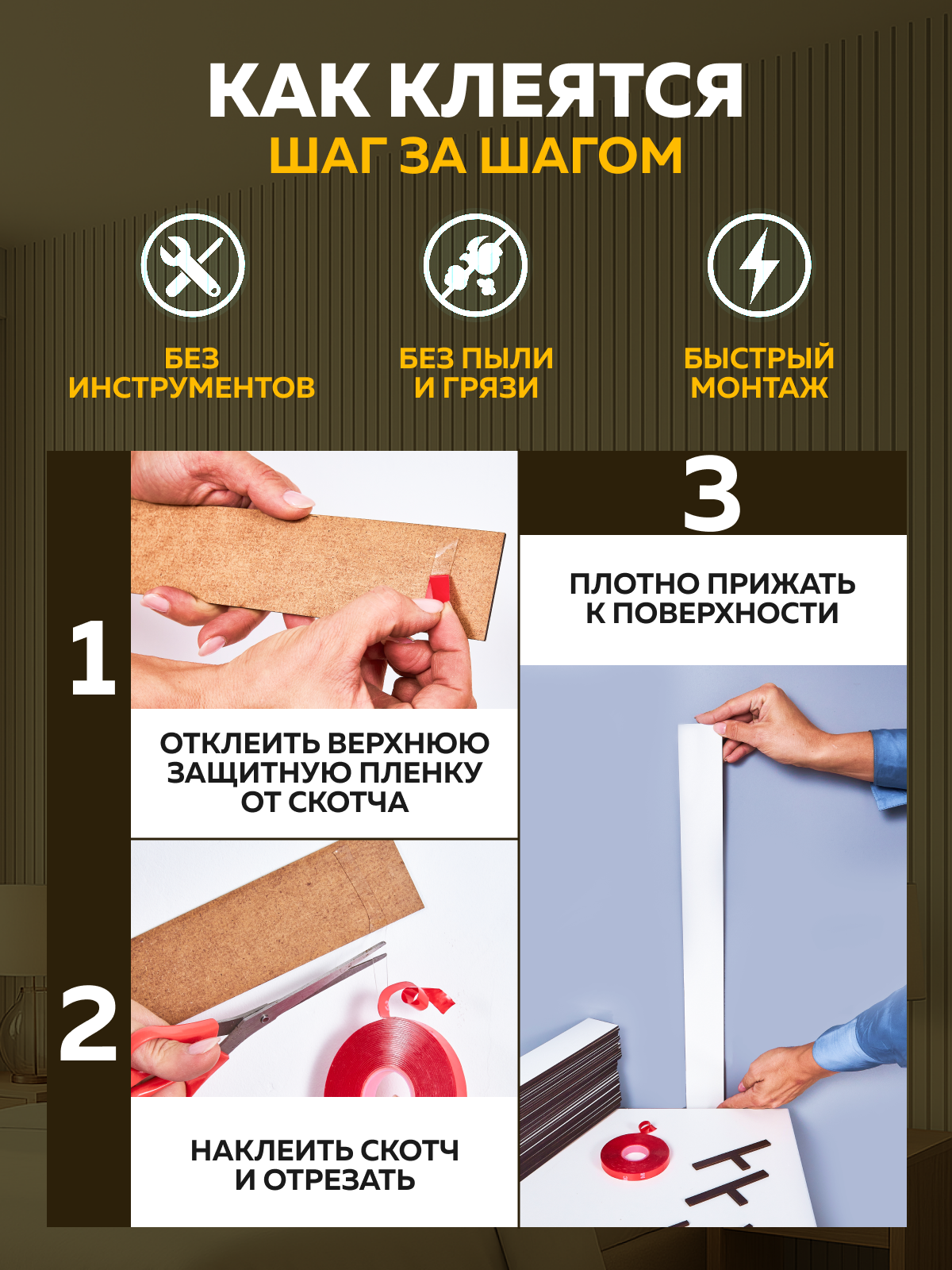 КАК КЛЕЯТСЯ
ШАГ ЗА ШАГОМ

БЕЗ ИНСТРУМЕНТОВ

БЕЗ ПЫЛИ И ГРЯЗИ

БЫСТРЫЙ МОНТАЖ

1

ОТКЛЕИТЬ ВЕРХНЮЮ ЗАЩИТНУЮ ПЛЕНКУ ОТ СКОТЧА

2

НАКЛЕИТЬ СКОТЧ И ОТРЕЗАТЬ

3

ПЛОТНО ПРИЖАТЬ К ПОВЕРХНОСТИ