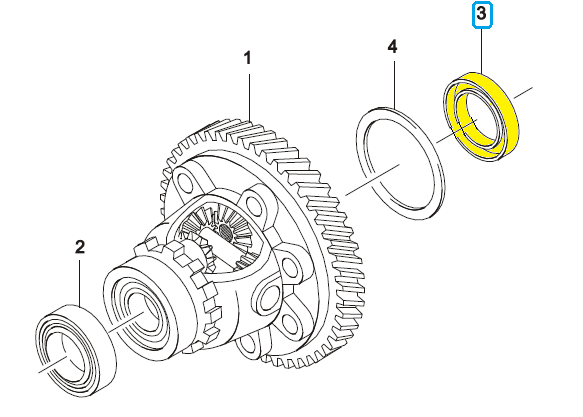 3
4
1
2