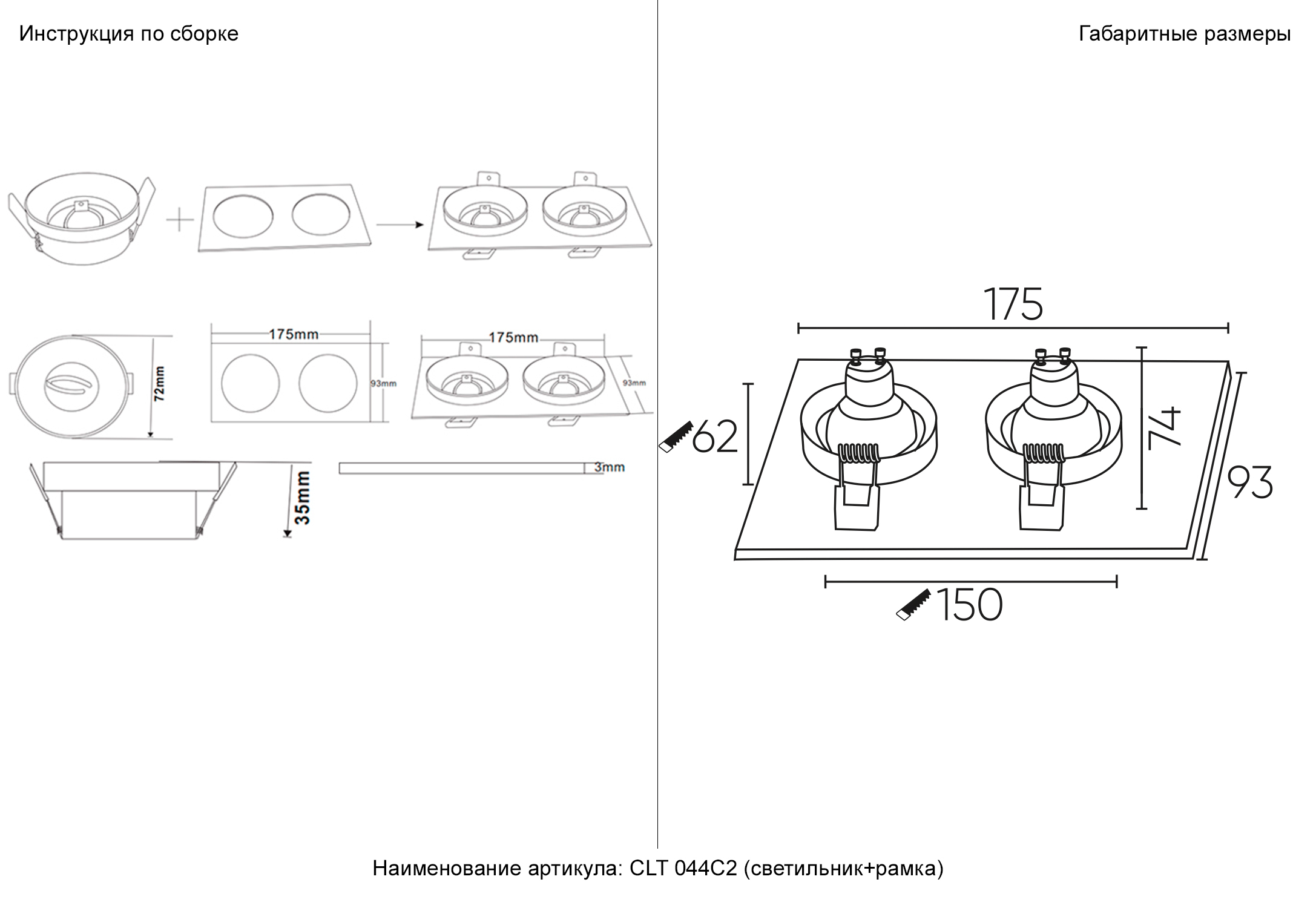 Инструкция по сборке

72mm

175mm

93mm

175mm

93mm

35mm

3mm

Габаритные размеры

175

62

74

93

150

Наименование артикула: CLT 044C2 (светильник+рамка)