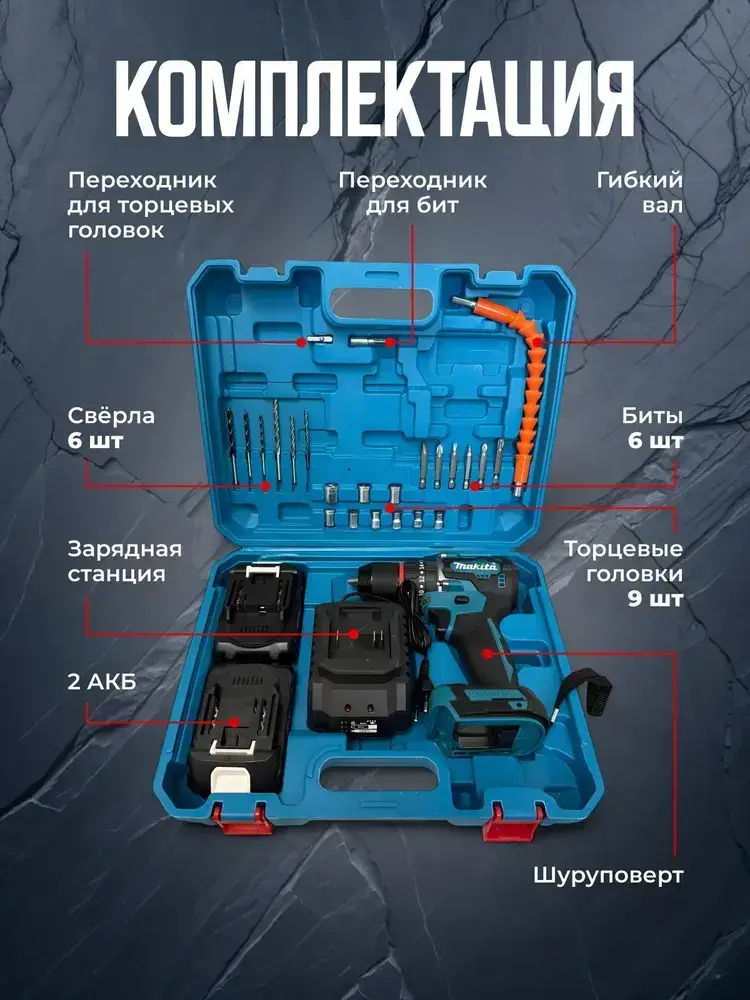 КОМПЛЕКТАЦИЯ

Переходник для торцевых головок

Переходник для бит

Гибкий вал

Свёрла
6 шт

Биты
6 шт

Зарядная станция

Торцевые головки
9 шт

2 АКБ

makita

Шуруповерт