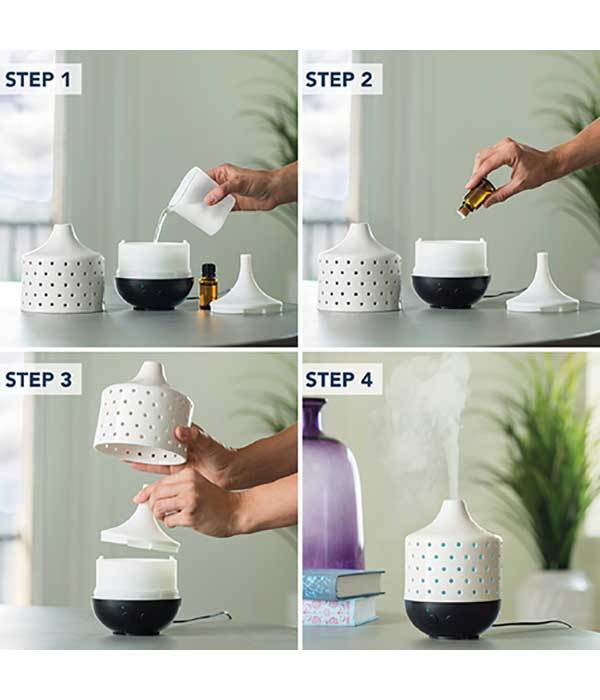 STEP 1

STEP 2

STEP 3

STEP 4