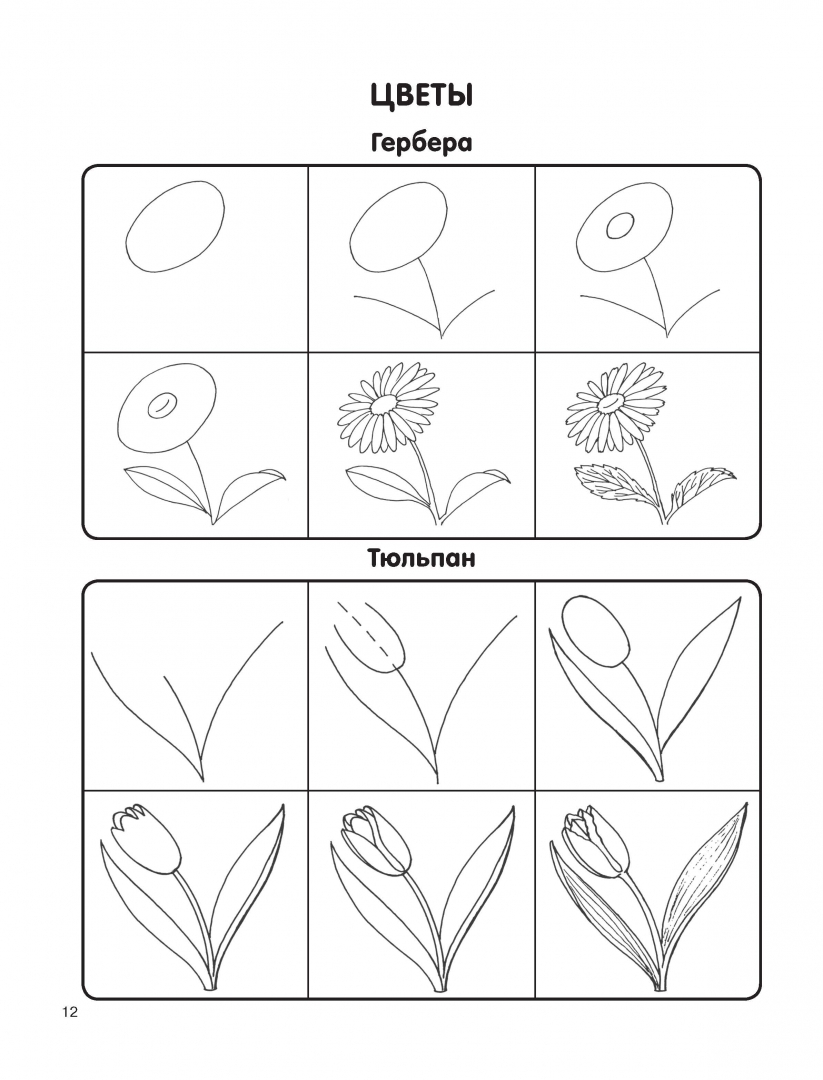 ЦВЕТЫ

Гербера

Тюльпан

12