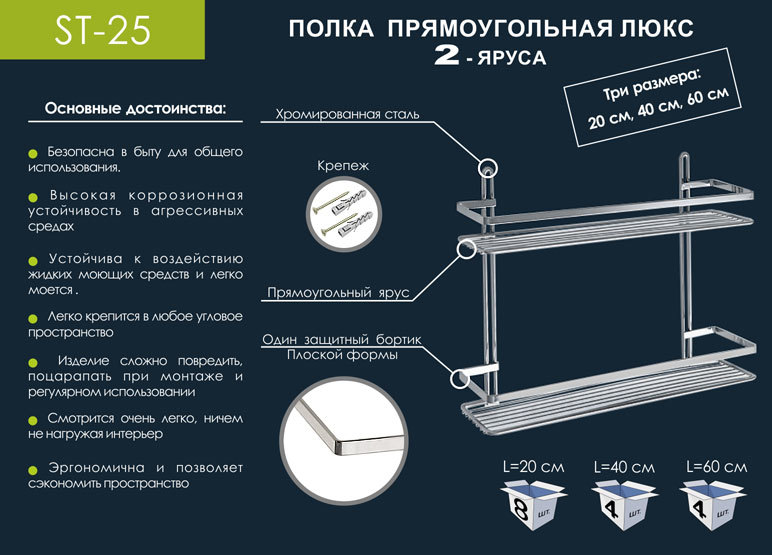 ST-25

ПОЛКА ПРЯМОУГОЛЬНАЯ ЛЮКС
2 - ЯРУСА

Три размера:
20 см, 40 см, 60 см

Основные достоинства:

Безопасна в быту для общего использования.

Высокая коррозионная устойчивость в агрессивных средах

Устойчива к воздействию жидких моющих средств и легко моется .

Легко крепится в любое угловое пространство

Изделие сложно повредить, поцарапать при монтаже и регулярном использовании

Смотрится очень легко, ничем не нагружая интерьер

Эргономична и позволяет сэкономить пространство

Хромированная сталь

Крепеж

Прямоугольный ярус

Один защитный бортик
Плоской формы

L=20 см
8 шт.

L=40 см
4 шт.

L=60 см
4 шт.