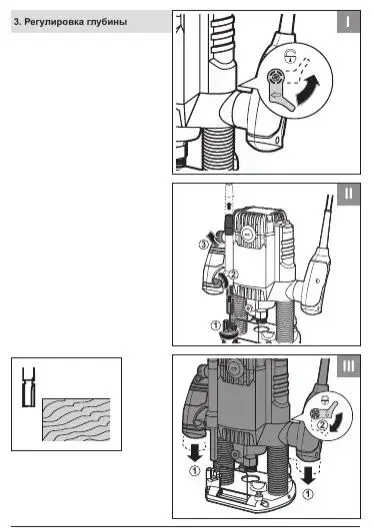 3. Регулировка глубины

I

II

③

②

①

III

②

①

①