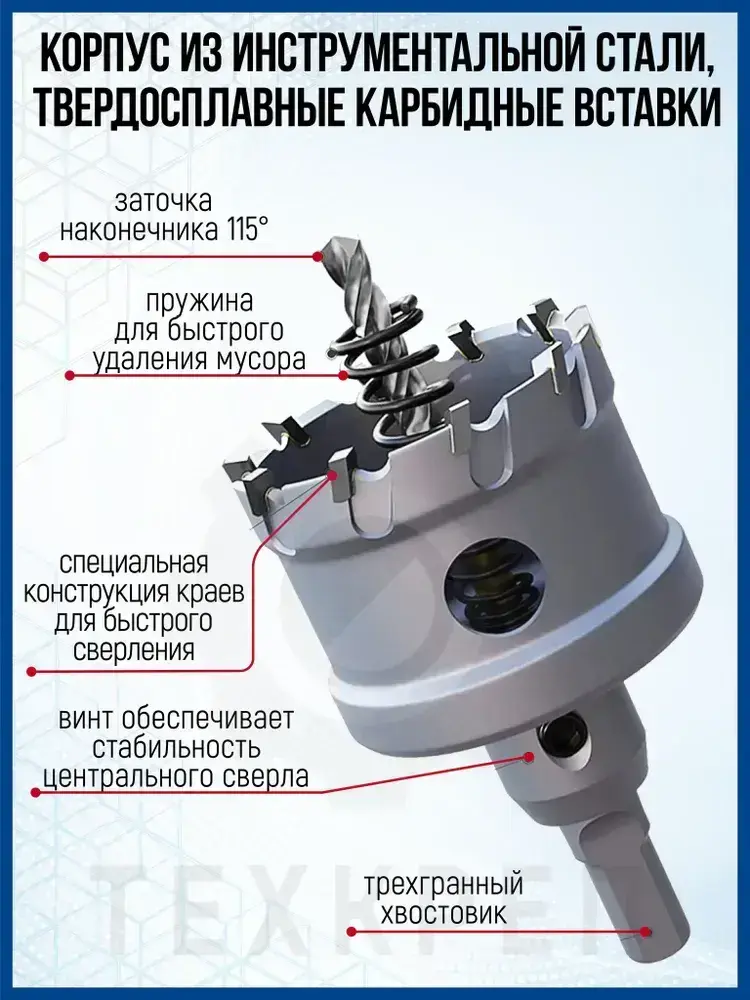 КОРПУС ИЗ ИНСТРУМЕНТАЛЬНОЙ СТАЛИ, ТВЕРДОСПЛАВНЫЕ КАРБИДНЫЕ ВСТАВКИ

заточка наконечника 115°

пружина для быстрого удаления мусора

специальная конструкция краев для быстрого сверления

винт обеспечивает стабильность центрального сверла

трехгранный хвостовик

ТЕХКРЕП