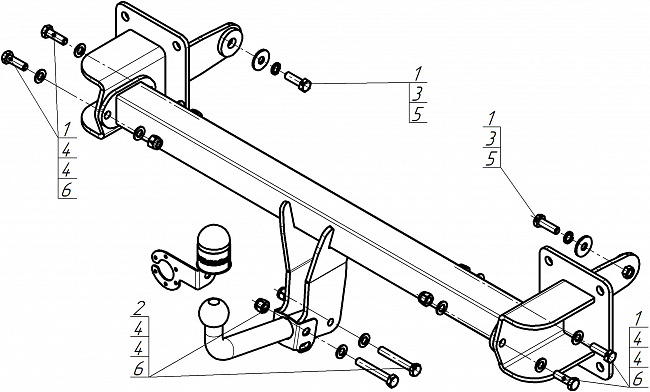 1
3
5

1
4
4
6

1
3
5

2
4
4
6

1
4
4
6