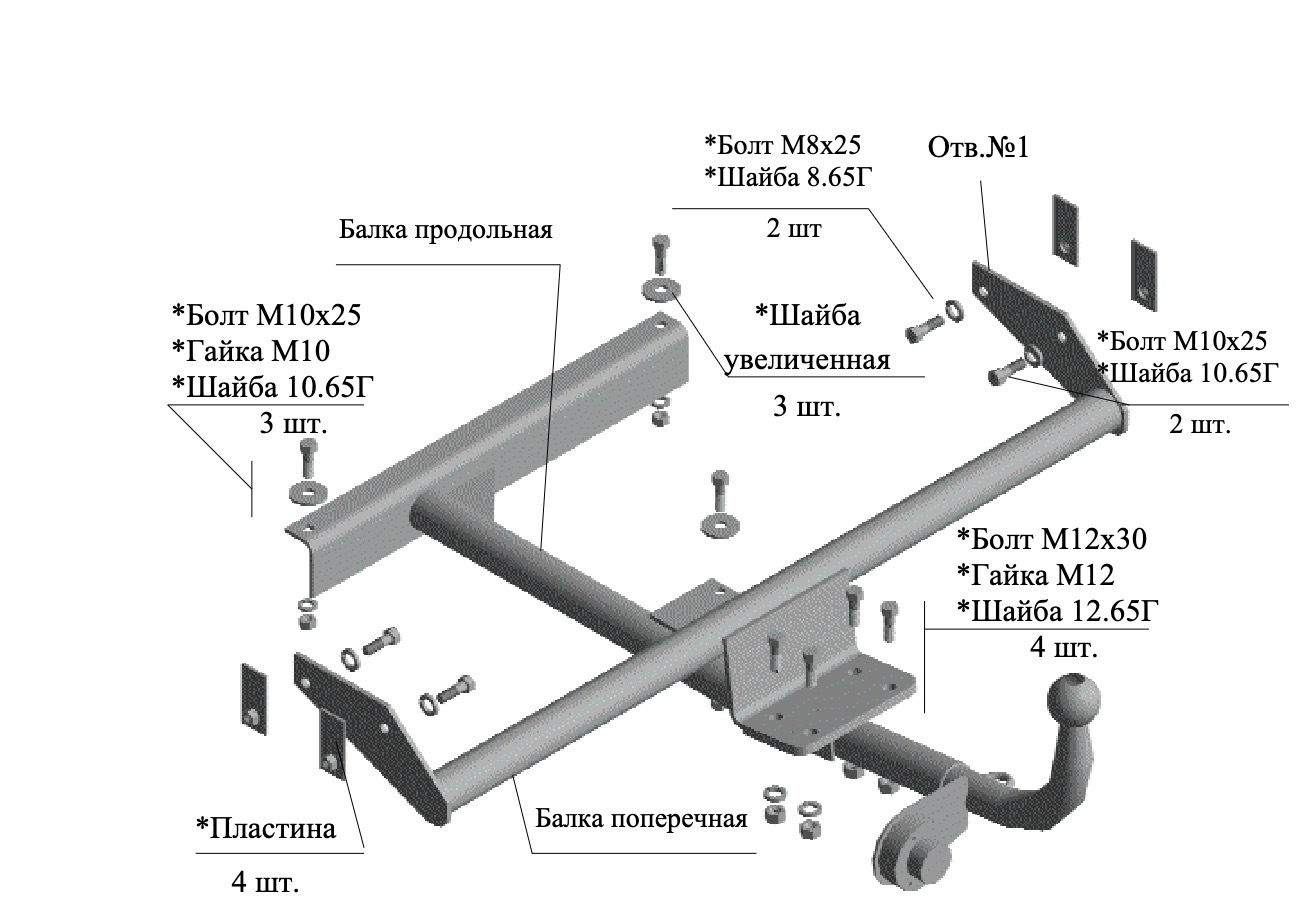 *Болт М8х25
*Шайба 8.65Г
2 шт

Отв.№1

Балка продольная

*Болт М10х25
*Гайка М10
*Шайба 10.65Г
3 шт.

*Шайба
увеличенная
3 шт.

*Болт М10х25
*Шайба 10.65Г
2 шт.

*Болт М12х30
*Гайка М12
*Шайба 12.65Г
4 шт.

*Пластина
4 шт.

Балка поперечная