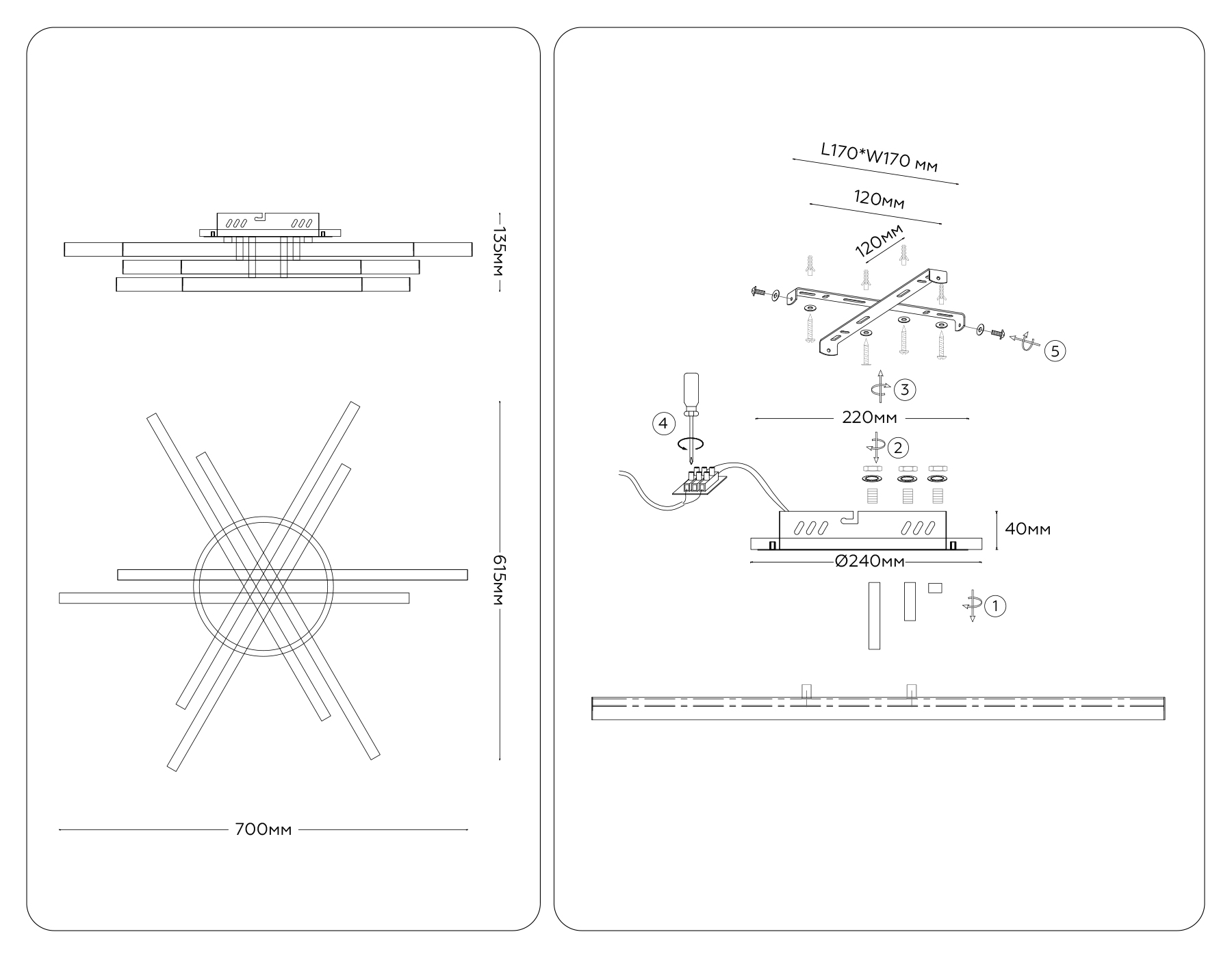 135мм

615мм

700мм

L170*W170 мм

120мм

120мм

5

3

220мм

4

2

40мм

Ø240мм

1