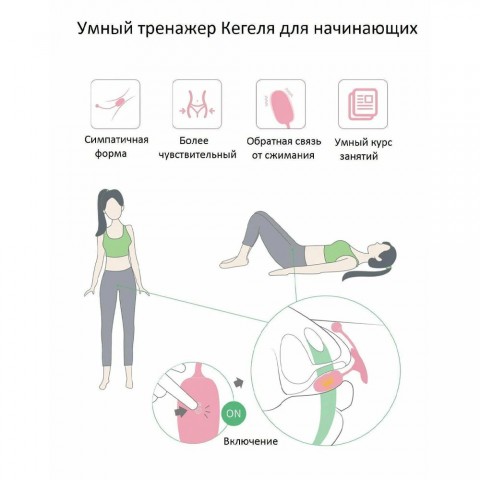 Умный тренажер Кегеля для начинающих

Симпатичная форма

Более чувствительный

Обратная связь от сжимания

Умный курс занятий

ON

Включение