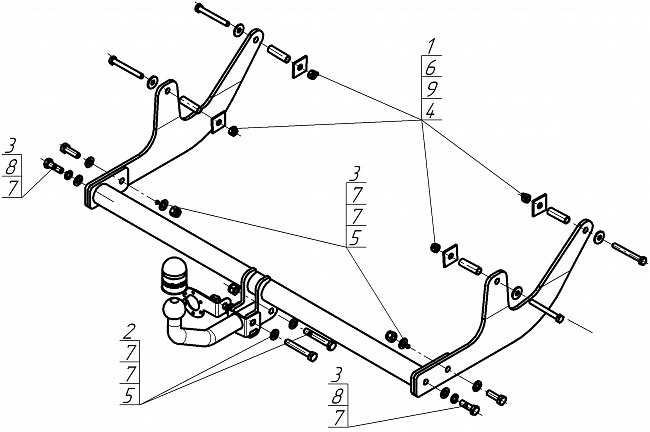 1
6
9
4

3
8
7

3
7
7
5

2
7
7
5

3
8
7