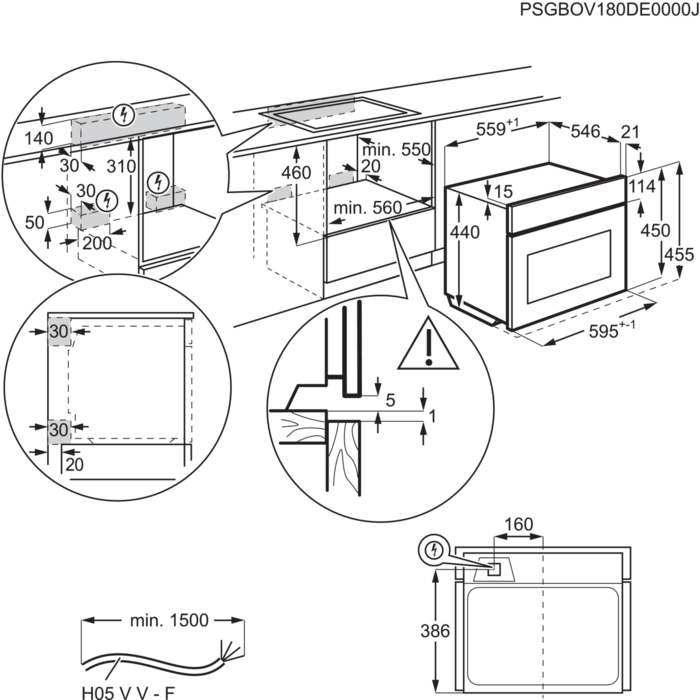 PSGBOV180DE0000J

140
30
310
30
50
200

460
min. 550
20
min. 560

$559^{+1}$
546
21
15
114
440
450
455
$595^{+-1}$

30
30
20

5
1

160
386

min. 1500
H05 V V - F