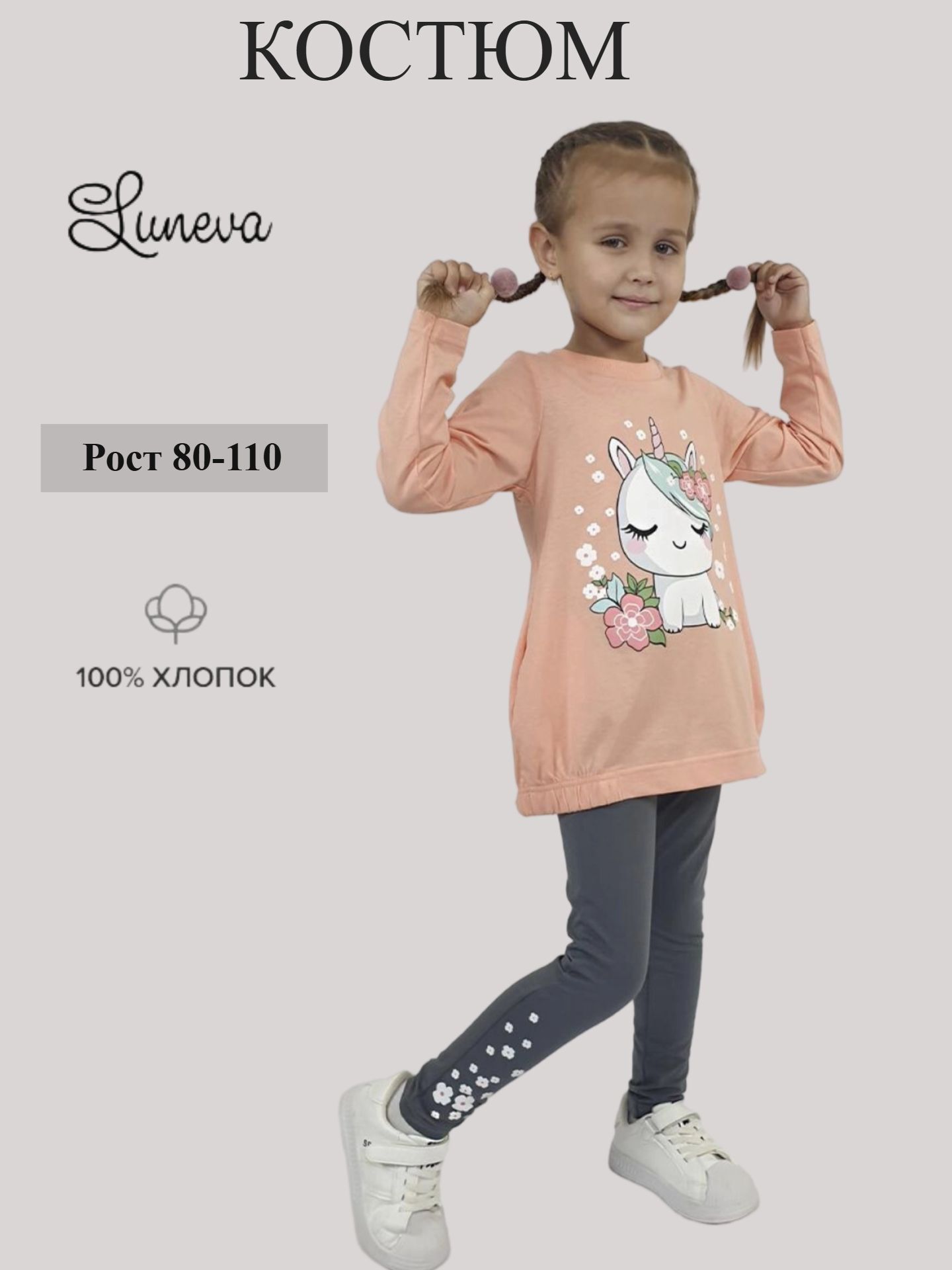 КОСТЮМ

Luneva

Рост 80-110

100% ХЛОПОК