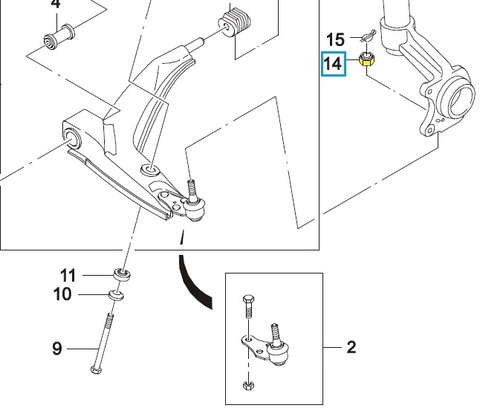 4
15
14
11
10
9
2