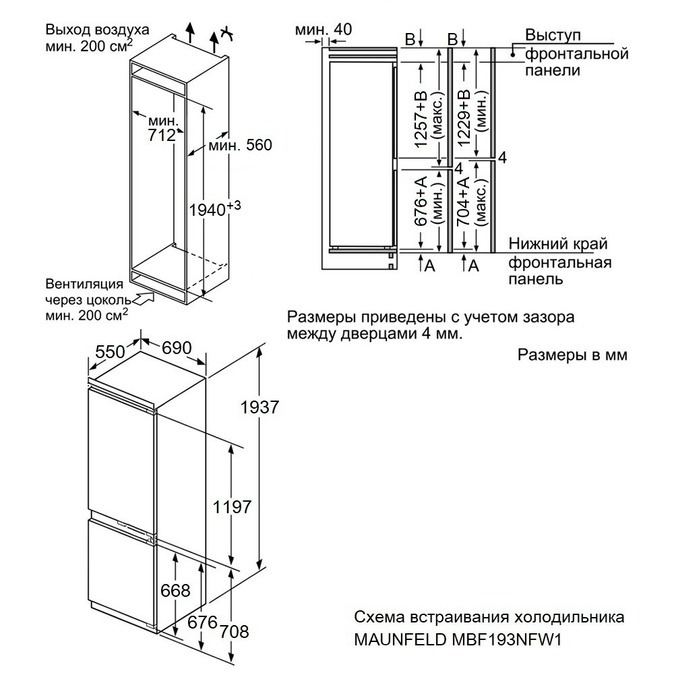 Выход воздуха мин. 200 см$^2$

мин. 712

мин. 560

1940$^{+3}$

Вентиляция через цоколь мин. 200 см$^2$

мин. 40

B

B

Выступ фронтальной панели

1257+B (макс.)

1229+B (мин.)

4

4

676+A (мин.)

704+A (макс.)

Нижний край фронтальная панель

A

A

Размеры приведены с учетом зазора между дверцами 4 мм.

Размеры в мм

550

690

1937

1197

668

676

708

Схема встраивания холодильника MAUNFELD MBF193NFW1