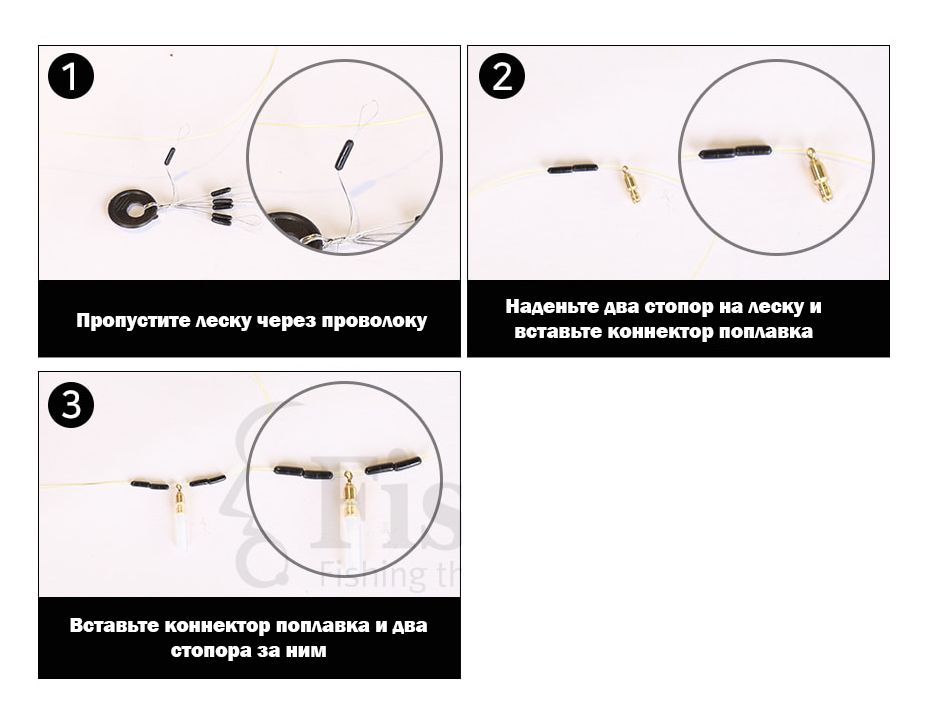 1

Пропустите леску через проволоку

2

Наденьте два стопор на леску и вставьте коннектор поплавка

3

Fis
Fishing th

Вставьте коннектор поплавка и два стопора за ним