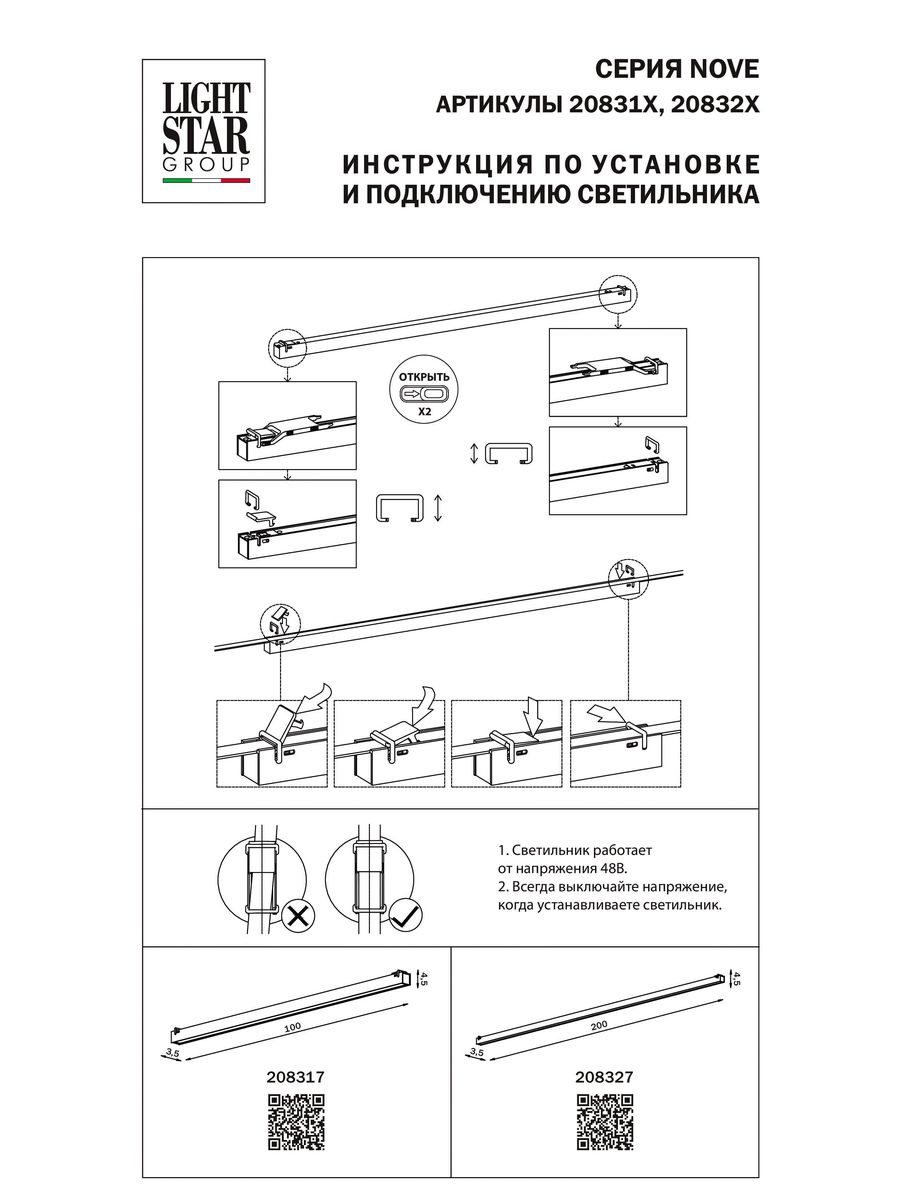 LIGHT STAR GROUP

СЕРИЯ NOVE
АРТИКУЛЫ 20831X, 20832X

ИНСТРУКЦИЯ ПО УСТАНОВКЕ И ПОДКЛЮЧЕНИЮ СВЕТИЛЬНИКА

ОТКРЫТЬ
X2

1. Светильник работает от напряжения 48В.
2. Всегда выключайте напряжение, когда устанавливаете светильник.

4,5
100
3,5
208317

4,5
200
3,5
208327