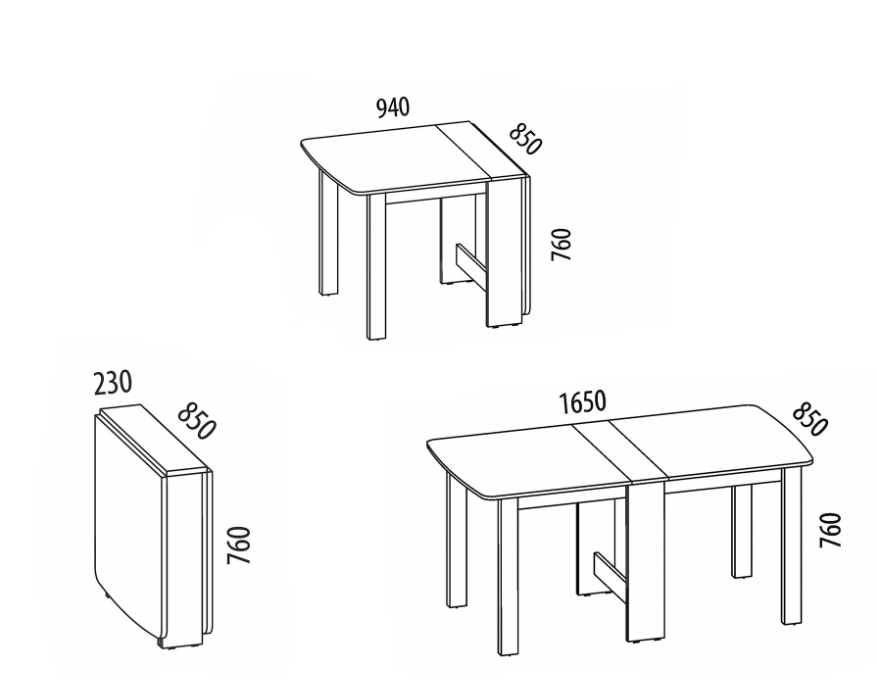 940
850
760
230
850
760
1650
850
760