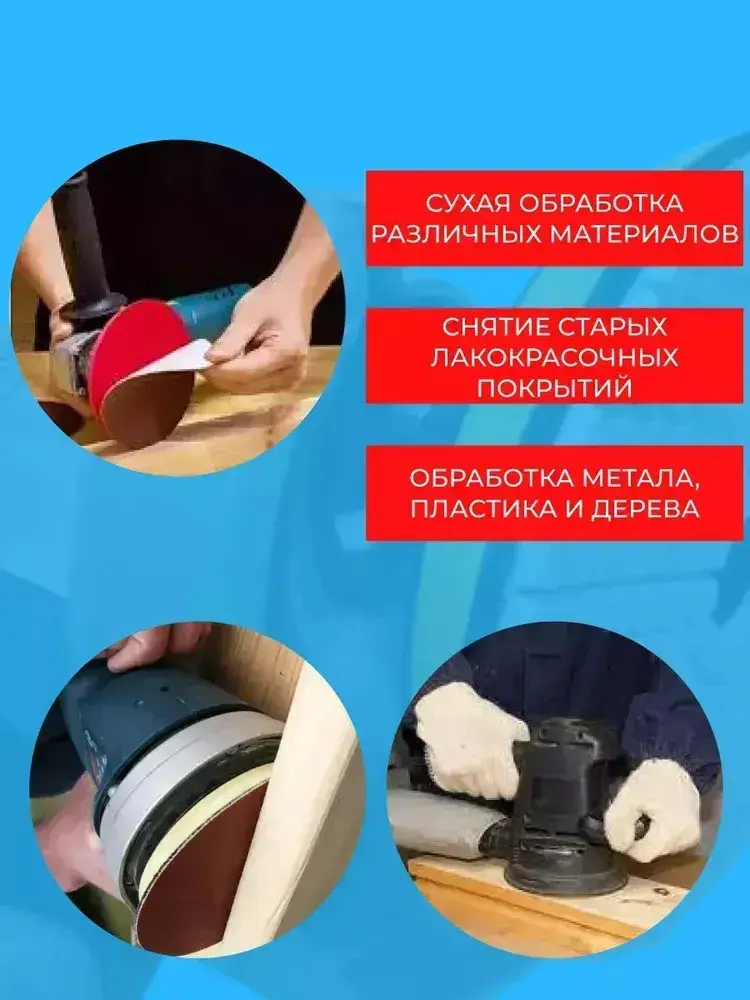 СУХАЯ ОБРАБОТКА РАЗЛИЧНЫХ МАТЕРИАЛОВ

СНЯТИЕ СТАРЫХ ЛАКОКРАСОЧНЫХ ПОКРЫТИЙ

ОБРАБОТКА МЕТАЛА, ПЛАСТИКА И ДЕРЕВА