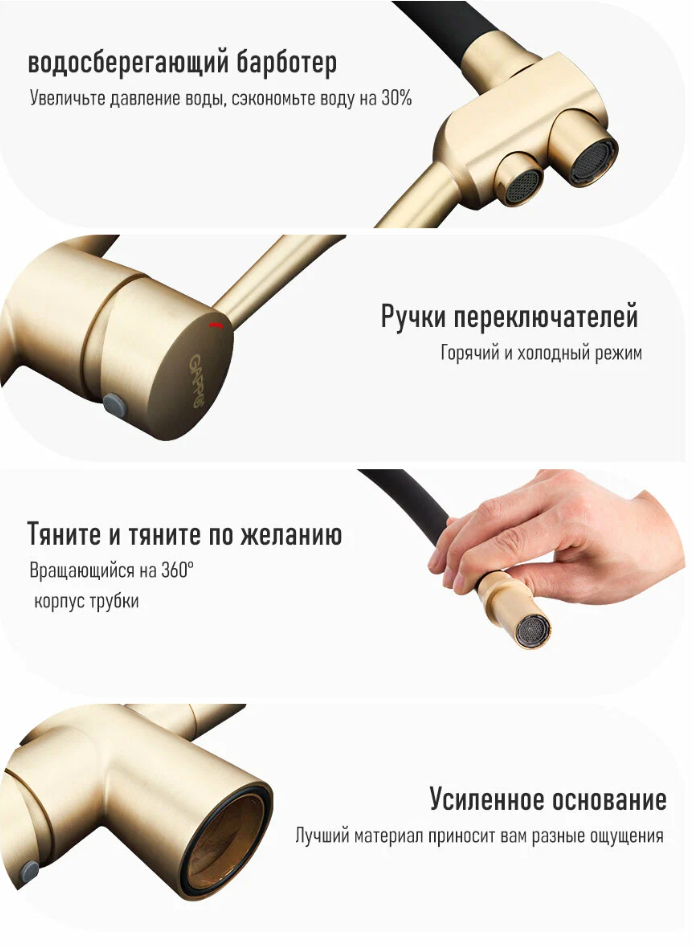 водосберегающий барботер
Увеличьте давление воды, сэкономьте воду на 30%

GAPPO

Ручки переключателей
Горячий и холодный режим

Тяните и тяните по желанию
Вращающийся на 360°
корпус трубки

Усиленное основание
Лучший материал приносит вам разные ощущения