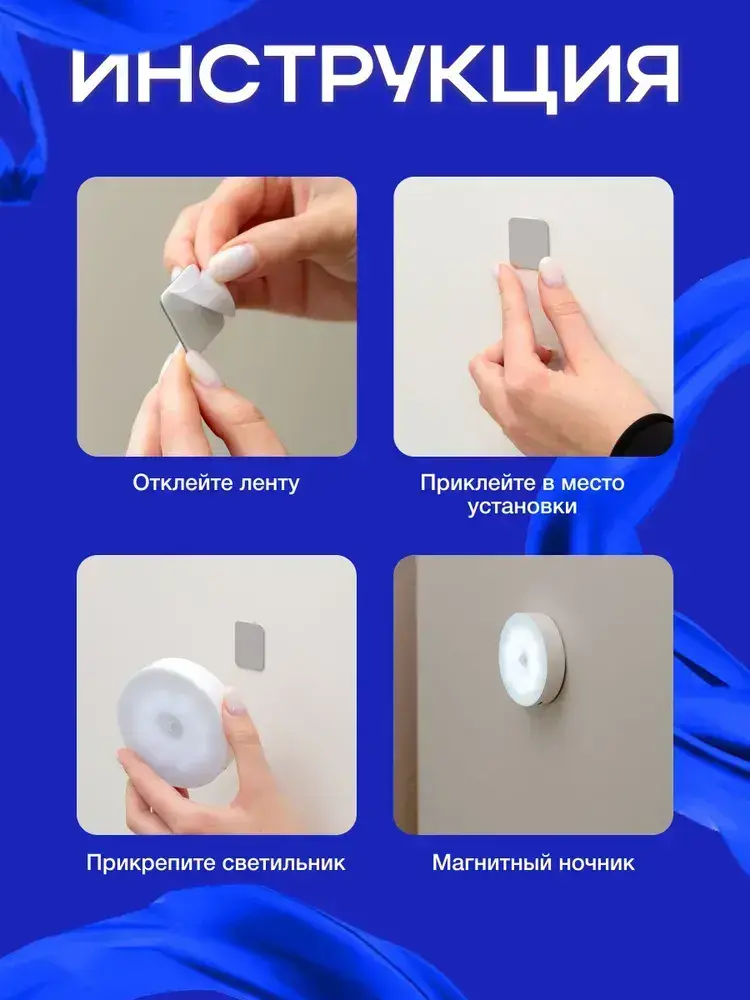 ИНСТРУКЦИЯ

Отклейте ленту

Приклейте в место установки

Прикрепите светильник

Магнитный ночник