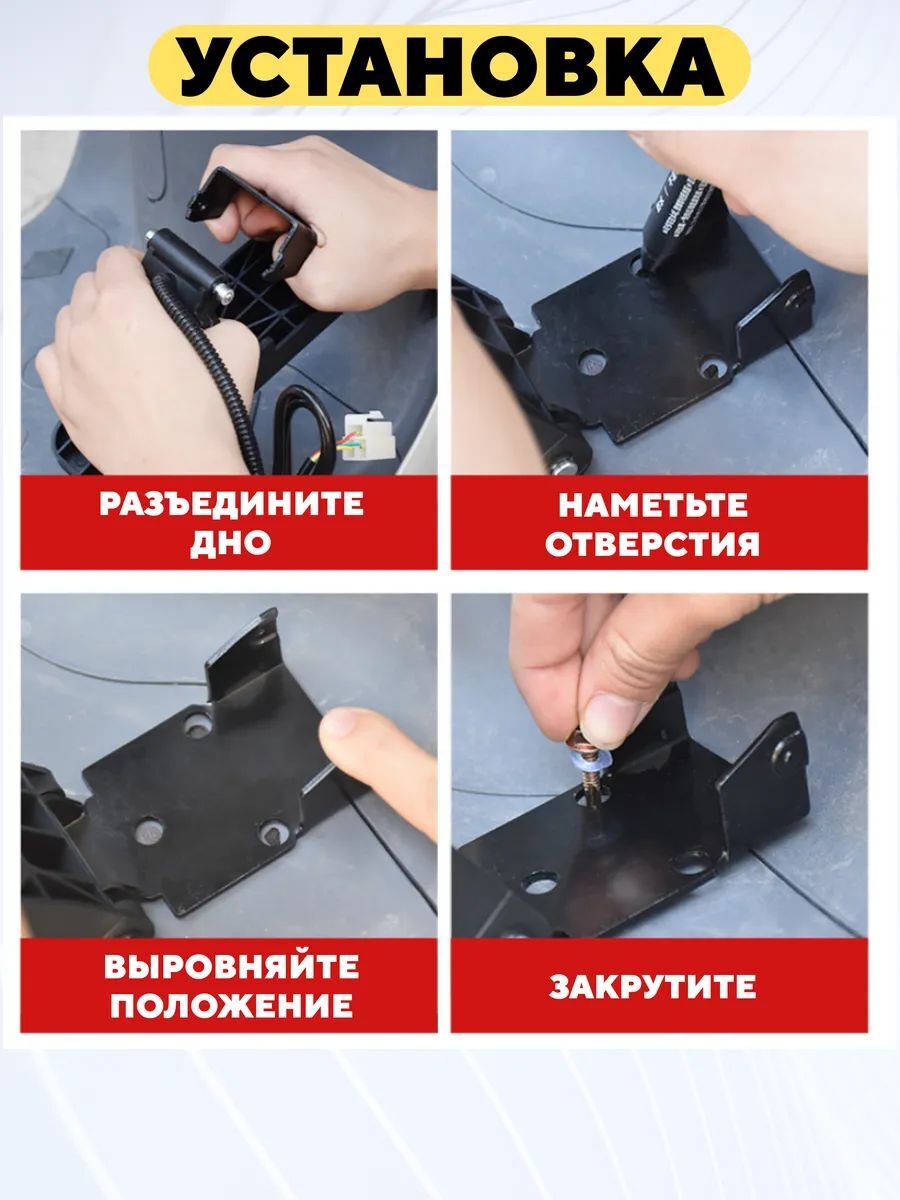 УСТАНОВКА

РАЗЪЕДИНИТЕ ДНО

НАМЕТЬТЕ ОТВЕРСТИЯ

ВЫРОВНЯЙТЕ ПОЛОЖЕНИЕ

ЗАКРУТИТЕ