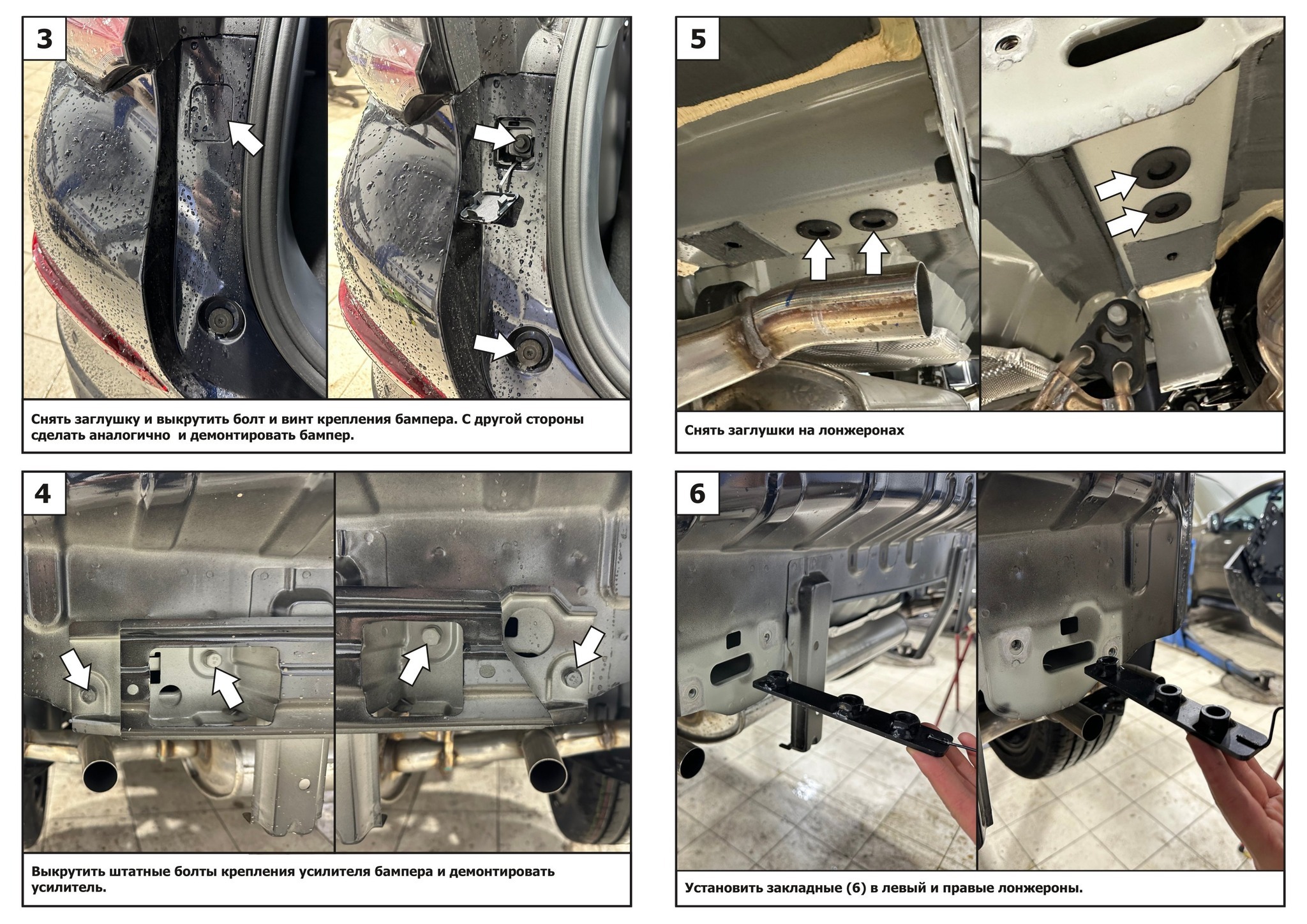 3

Снять заглушку и выкрутить болт и винт крепления бампера. С другой стороны сделать аналогично  и демонтировать бампер.

4

Выкрутить штатные болты крепления усилителя бампера и демонтировать усилитель.

5

Снять заглушки на лонжеронах

6

Установить закладные (6) в левый и правые лонжероны.