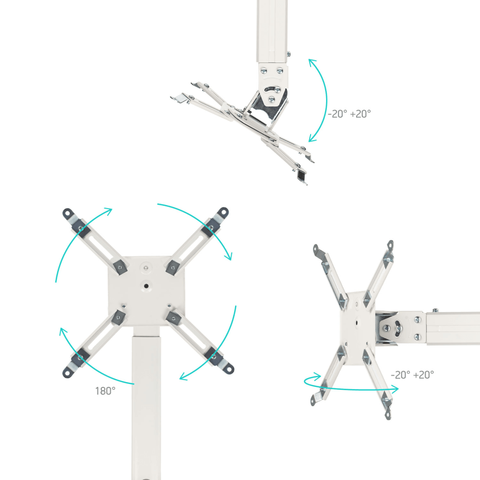 -20° +20°

180°

-20° +20°