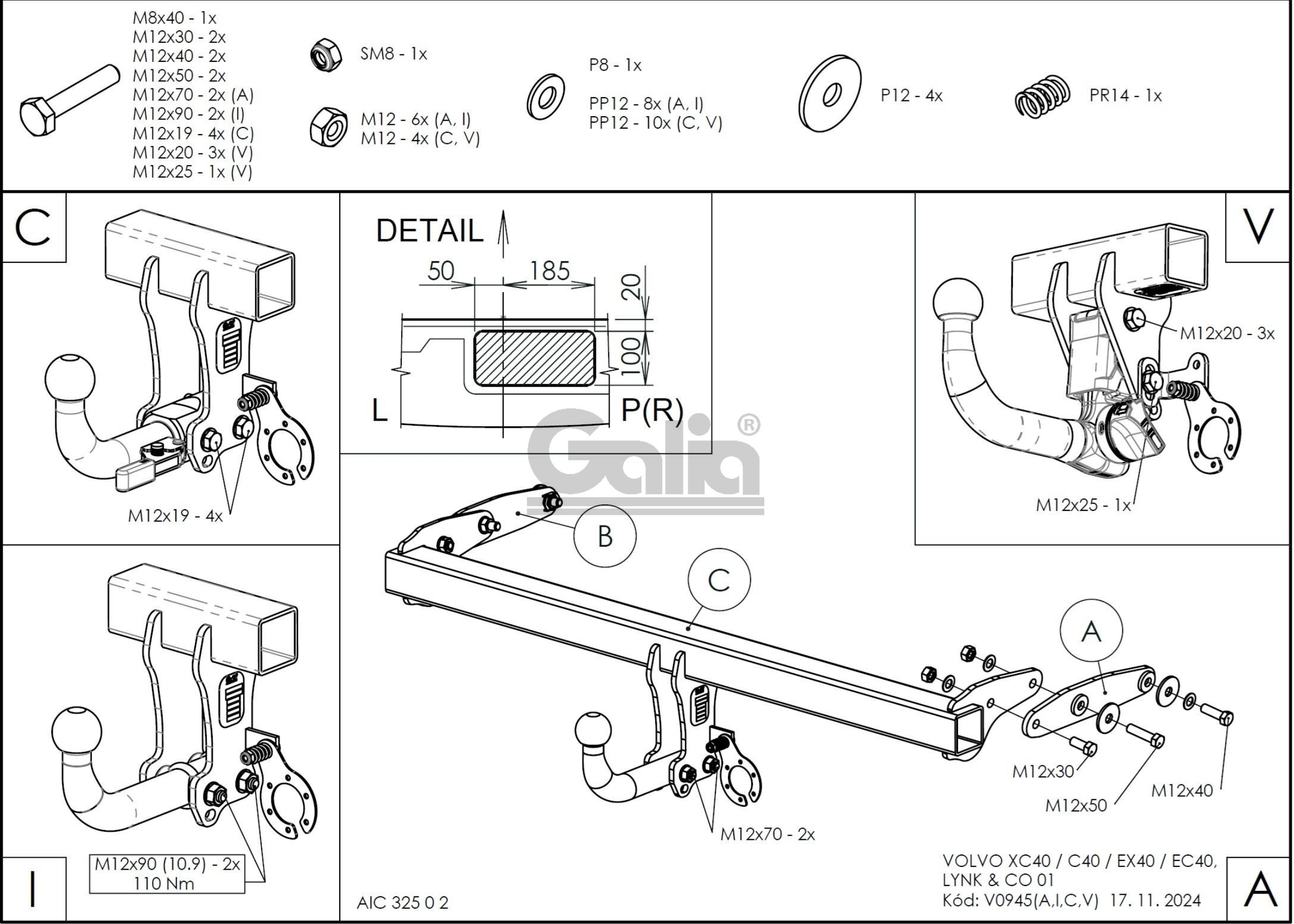 M8x40 - 1x
M12x30 - 2x
M12x40 - 2x
M12x50 - 2x
M12x70 - 2x (A)
M12x90 - 2x (I)
M12x19 - 4x (C)
M12x20 - 3x (V)
M12x25 - 1x (V)

SM8 - 1x

M12 - 6x (A, I)
M12 - 4x (C, V)

P8 - 1x

PP12 - 8x (A, I)
PP12 - 10x (C, V)

P12 - 4x

PR14 - 1x

C

M12x19 - 4x

DETAIL
50
185
20
100
L
P(R)

Galia®

V

M12x20 - 3x

M12x25 - 1x

B

C

A

M12x30
M12x50
M12x40

M12x70 - 2x

M12x90 (10.9) - 2x
110 Nm

I

AIC 325 0 2

VOLVO XC40 / C40 / EX40 / EC40,
LYNK & CO 01
Kód: V0945(A,I,C,V) 17. 11. 2024

A