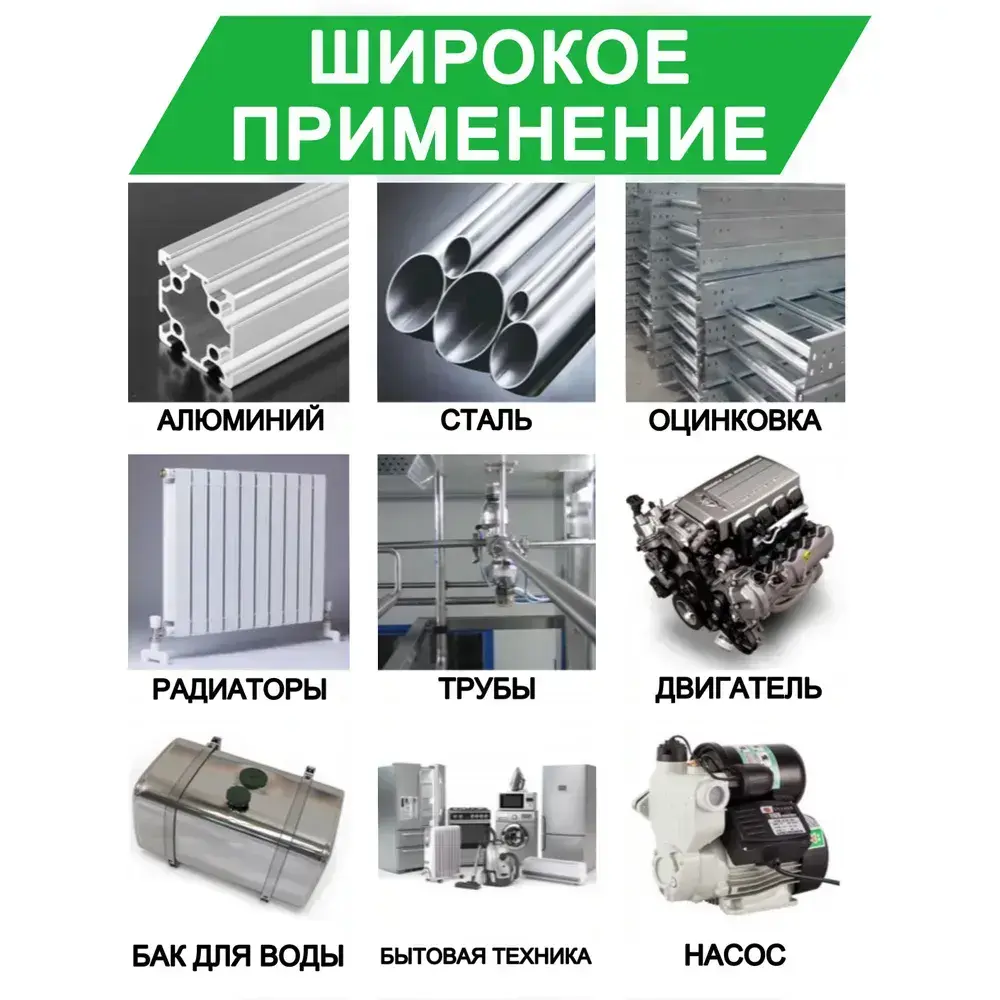 ШИРОКОЕ ПРИМЕНЕНИЕ

АЛЮМИНИЙ

СТАЛЬ

ОЦИНКОВКА

РАДИАТОРЫ

ТРУБЫ

ДВИГАТЕЛЬ

БАК ДЛЯ ВОДЫ

БЫТОВАЯ ТЕХНИКА

НАСОС