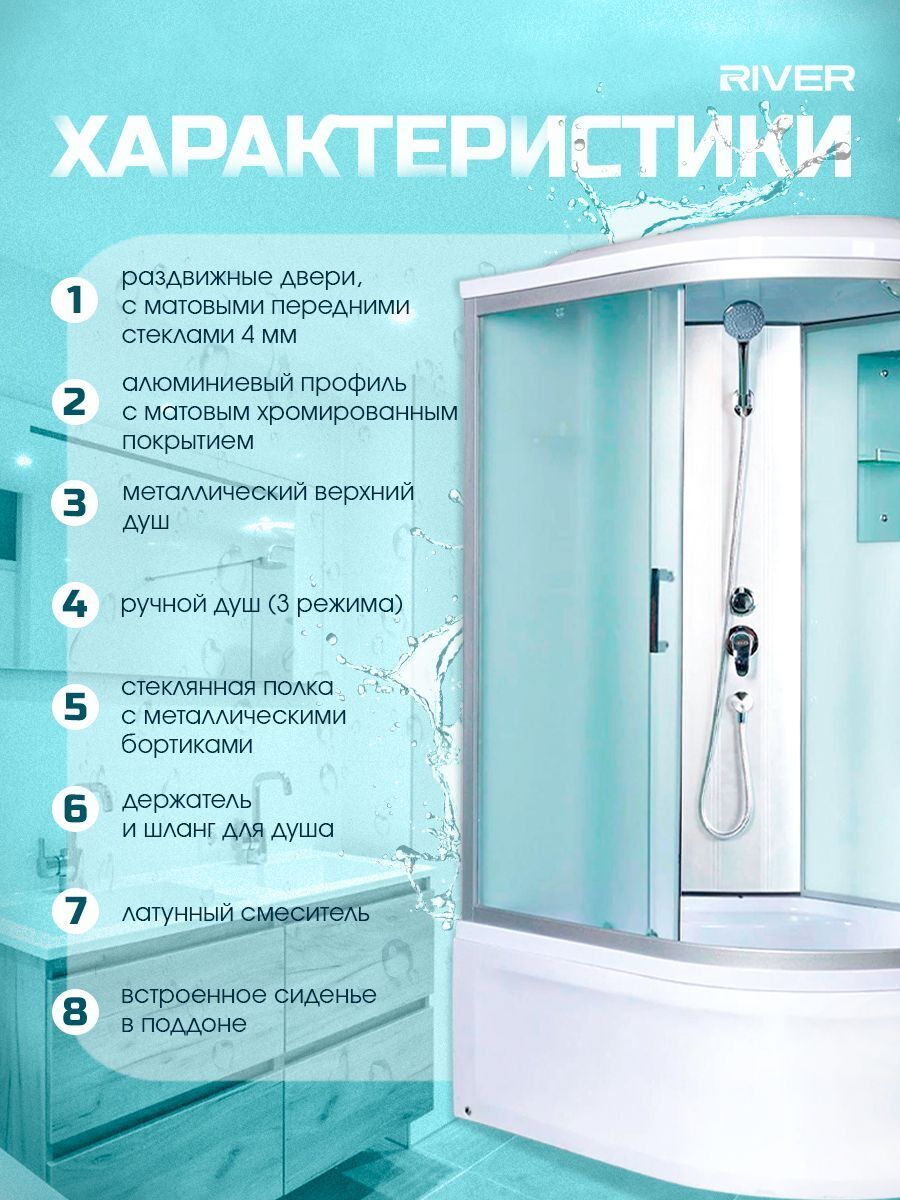 RIVER

ХАРАКТЕРИСТИКИ

1 раздвижные двери, с матовыми передними стеклами 4 мм

2 алюминиевый профиль с матовым хромированным покрытием

3 металлический верхний душ

4 ручной душ (3 режима)

5 стеклянная полка с металлическими бортиками

6 держатель и шланг для душа

7 латунный смеситель

8 встроенное сиденье в поддоне