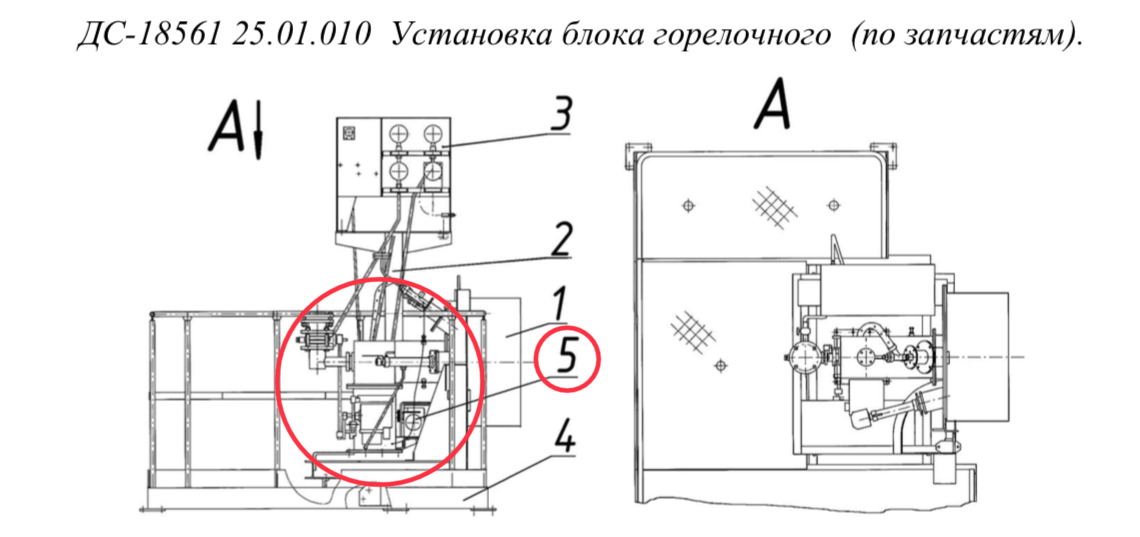 ДС-18561 25.01.010 Установка блока горелочного (по запчастям).

А

3

2

1

5

4

А