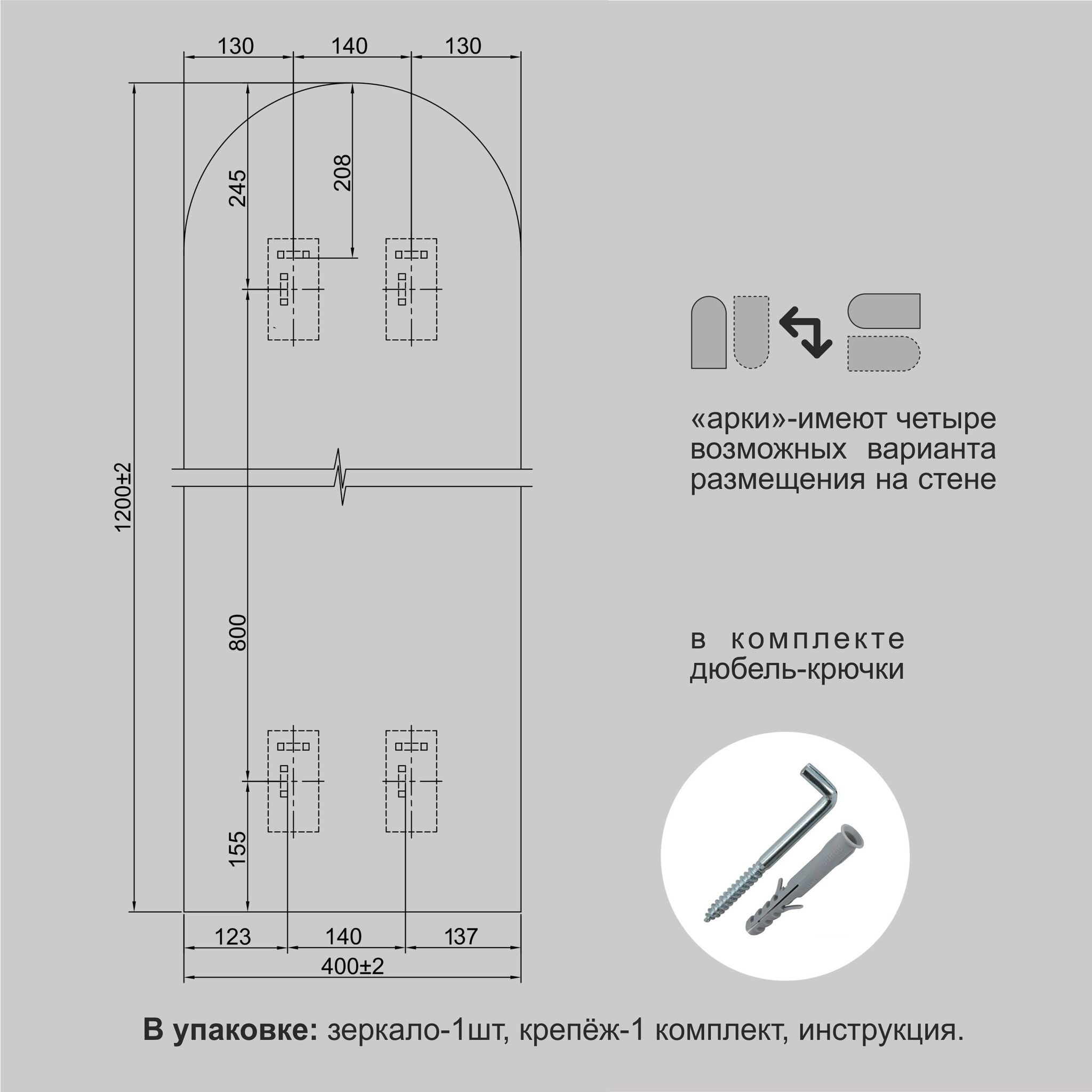 130 140 130

245

208

1200±2

800

155

123 140 137

400±2

«арки»-имеют четыре возможных варианта размещения на стене

в комплекте дюбель-крючки

**В упаковке:** зеркало-1шт, крепёж-1 комплект, инструкция.