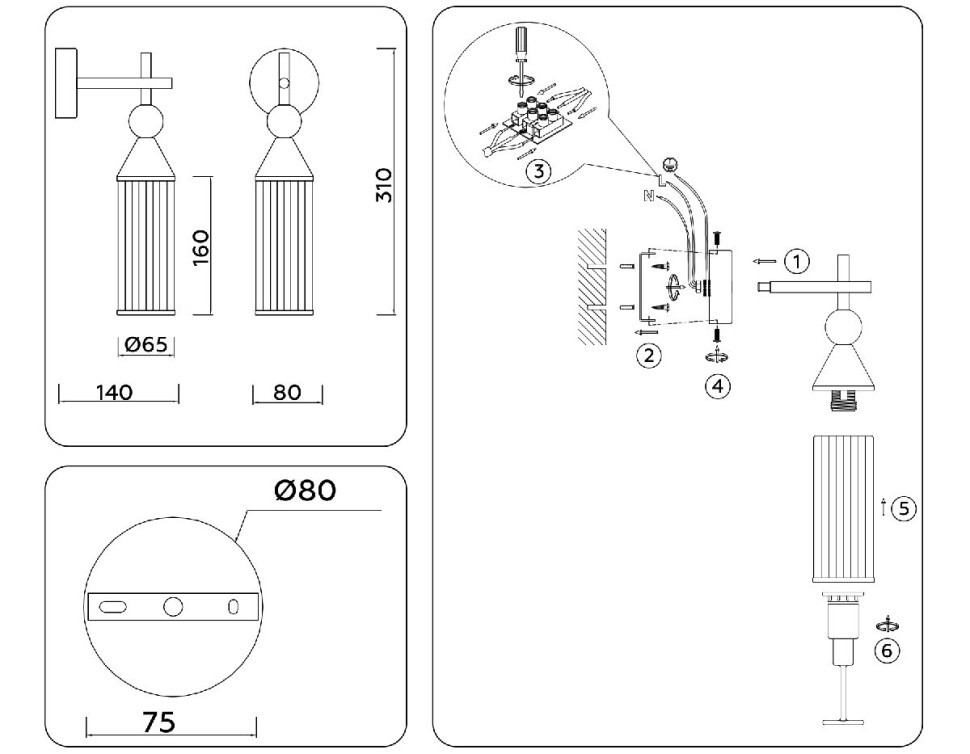 310

160

Ø65

140

80

Ø80

75

3

L

N

1

2

4

5

6