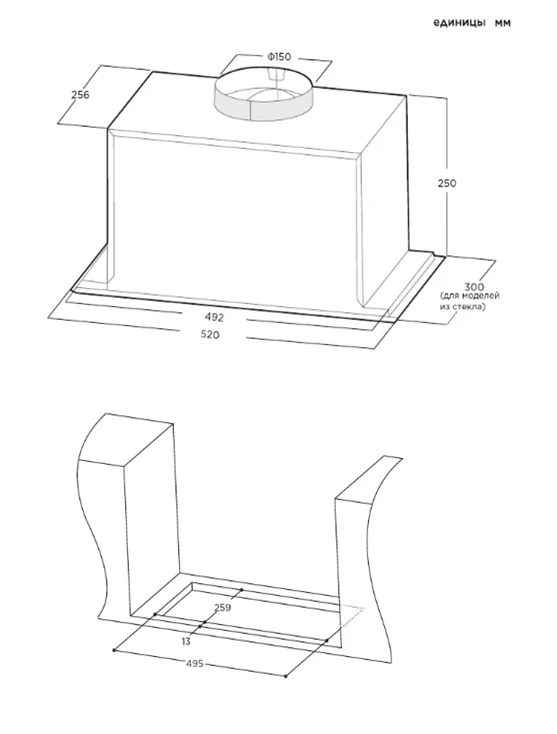 единицы мм

Φ150

256

250

300
(для моделей
из стекла)

492

520

259

13

495