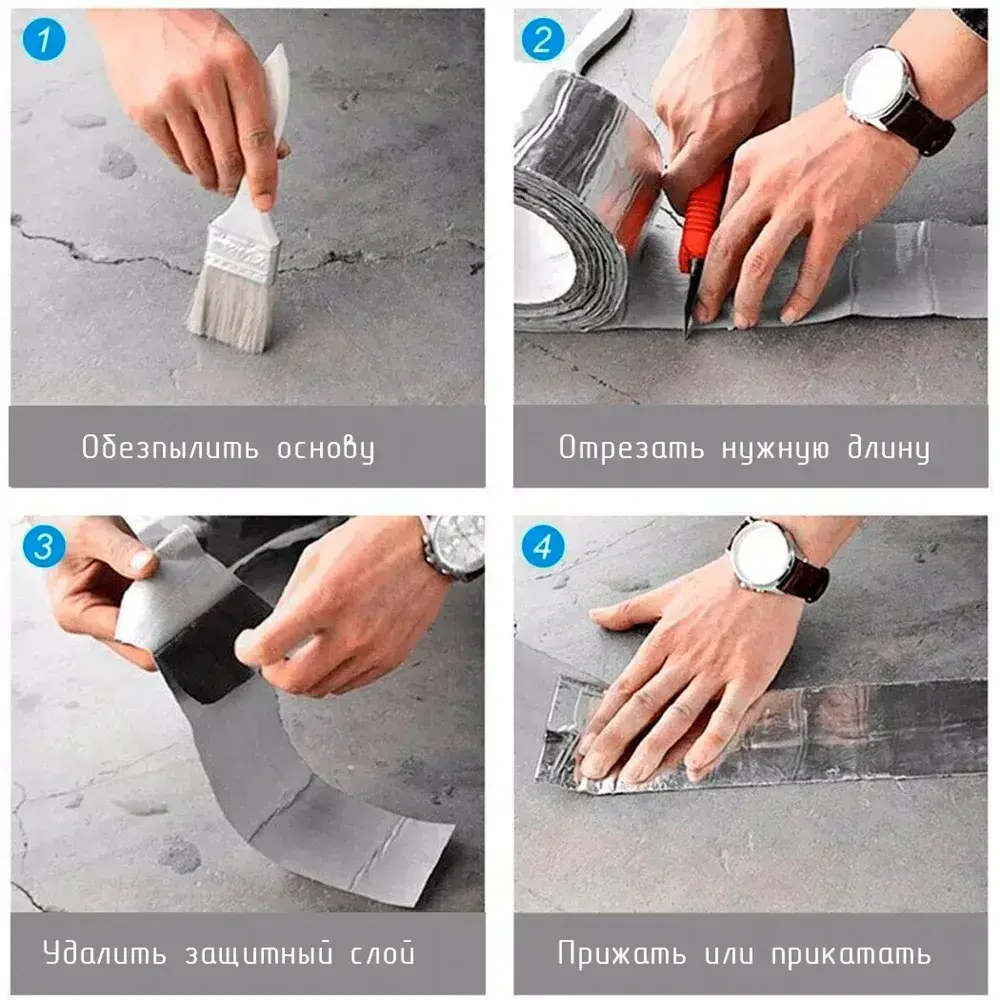 1

Обезпылить основу

2

Отрезать нужную длину

3

Удалить защитный слой

4

Прижать или прикатать