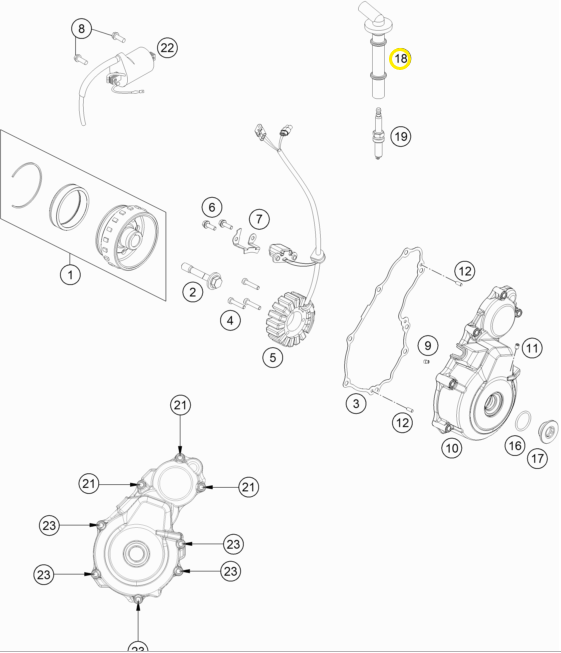 8
22
18
19
6
7
1
2
4
5
12
9
11
3
12
10
16
17
21
21
21
23
23
23
23
23