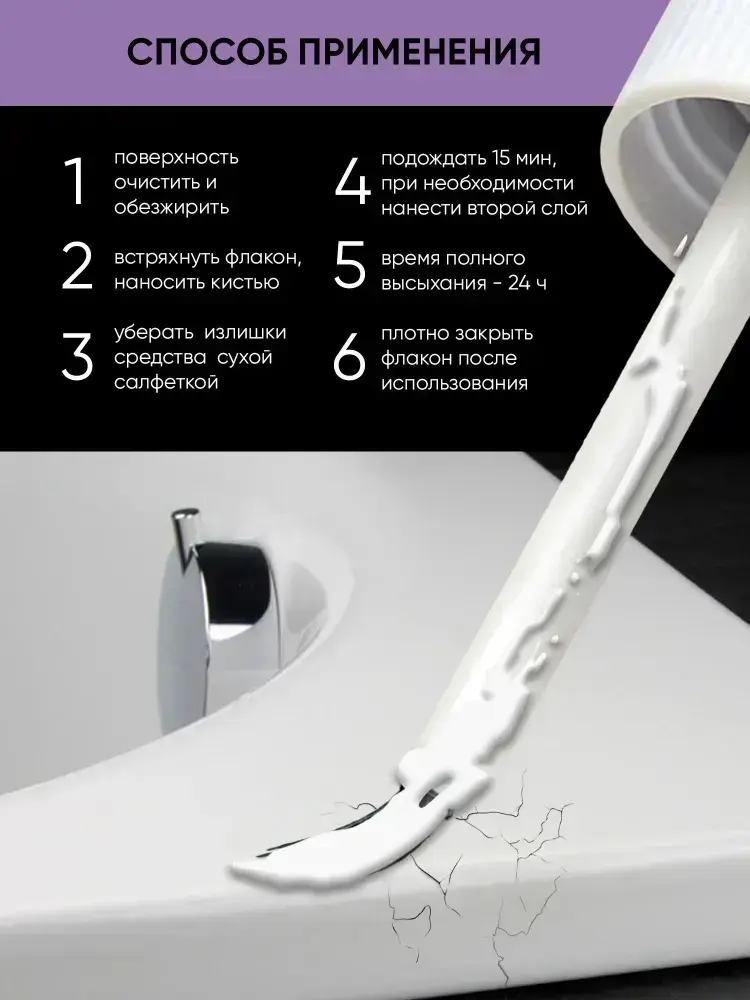 СПОСОБ ПРИМЕНЕНИЯ

1 поверхность очистить и обезжирить

2 встряхнуть флакон, наносить кистью

3 уберать излишки средства сухой салфеткой

4 подождать 15 мин, при необходимости нанести второй слой

5 время полного высыхания - 24 ч

6 плотно закрыть флакон после использования