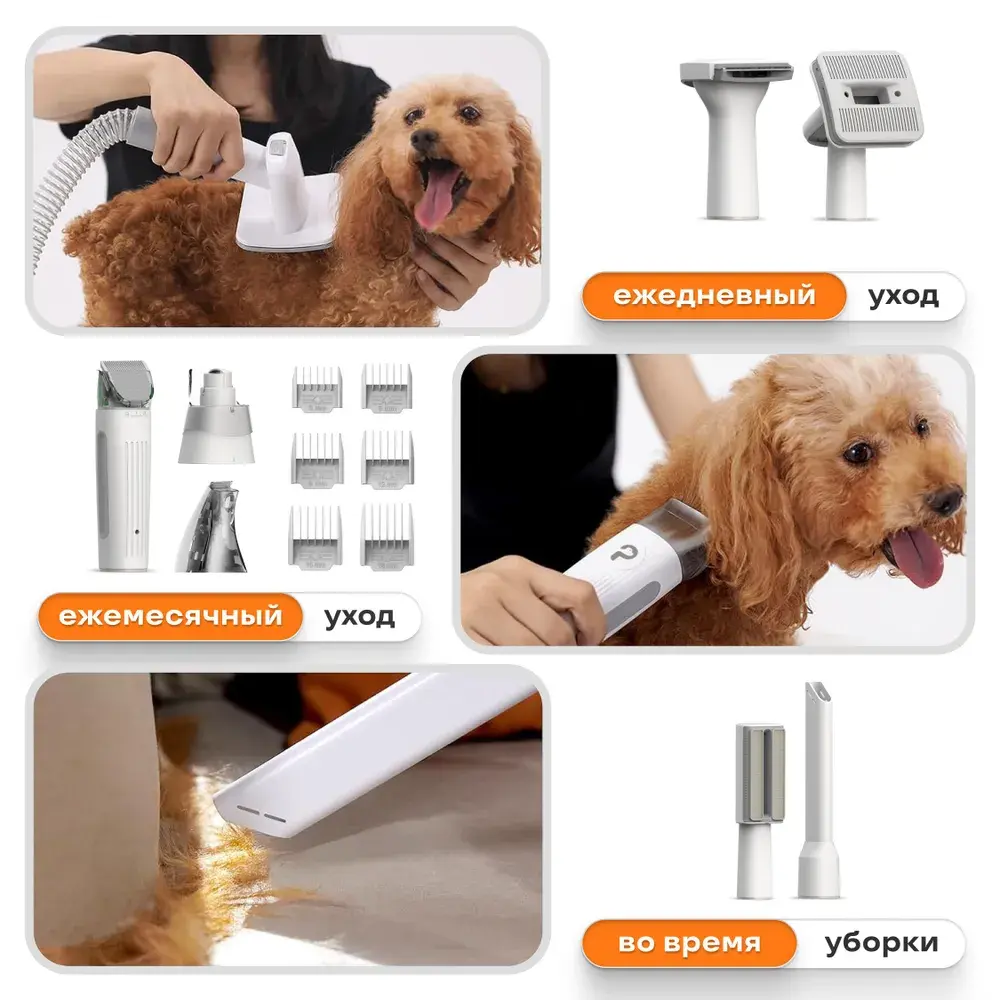 ежедневный уход

ежемесячный уход

во время уборки