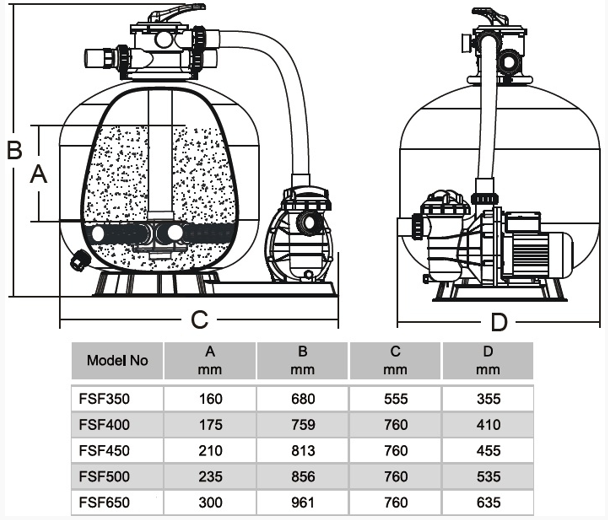 B
A
C
D

| Model No | A mm | B mm | C mm | D mm |
|---|---|---|---|---|
| FSF350 | 160 | 680 | 555 | 355 |
| FSF400 | 175 | 759 | 760 | 410 |
| FSF450 | 210 | 813 | 760 | 455 |
| FSF500 | 235 | 856 | 760 | 535 |
| FSF650 | 300 | 961 | 760 | 635 |