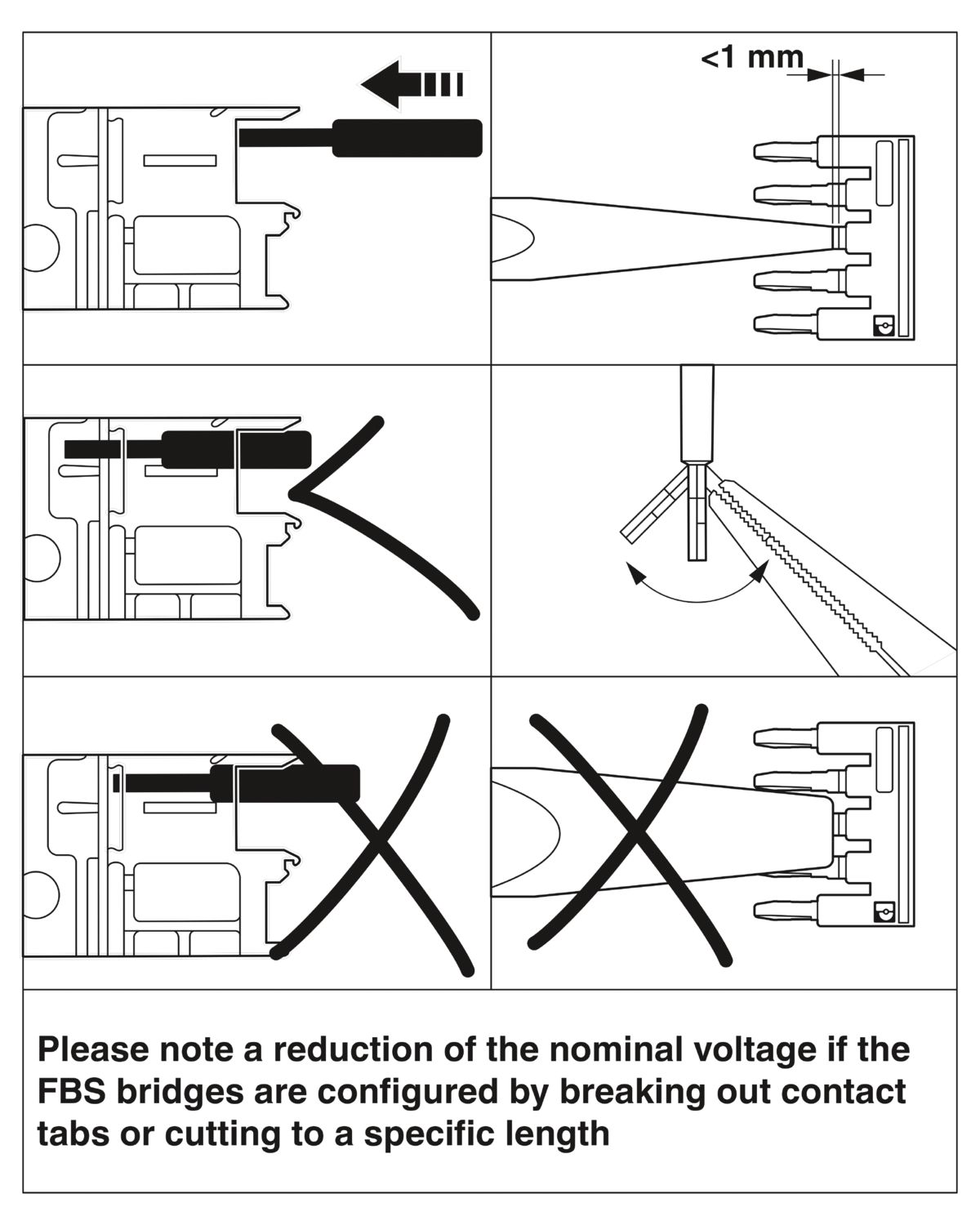 <1 mm

Please note a reduction of the nominal voltage if the FBS bridges are configured by breaking out contact tabs or cutting to a specific length